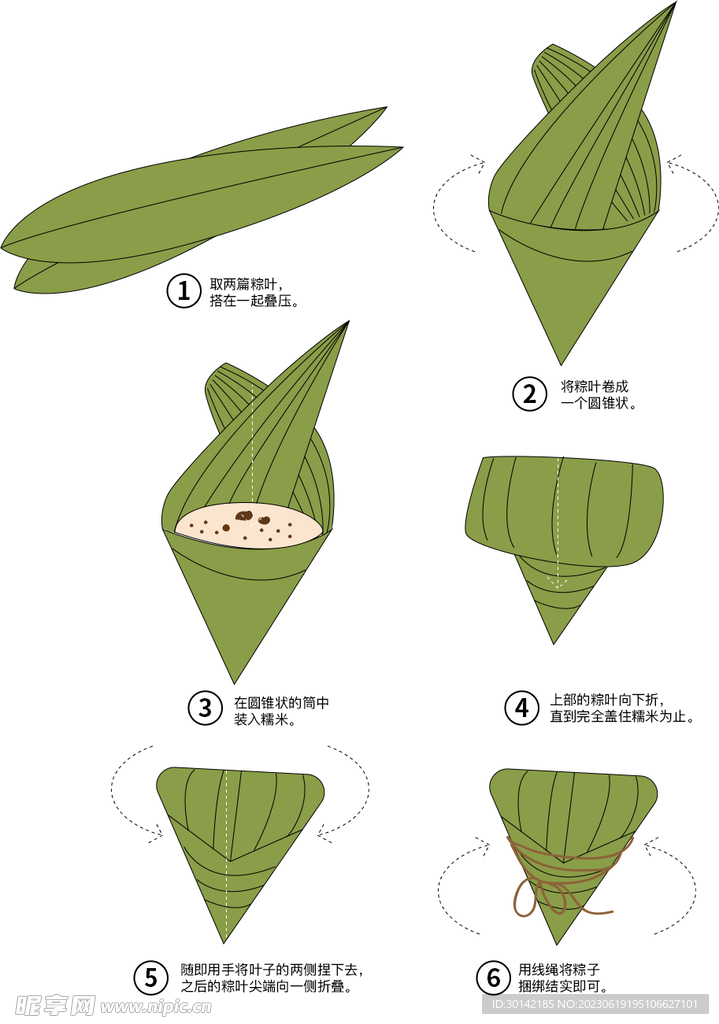 1 取两篇粽叶，搭在一起叠压。

2 将粽叶卷成一个圆锥状。

3 在圆锥状的筒中装入糯米。

4 上部的粽叶向下折，直到完全盖住糯米为止。

5 随即用手将叶子的两侧捏下去，之后的粽叶尖端向一侧折叠。

6 用线绳将粽子捆绑结实即可。

昵享网 ID:30142185 NO:20230619195106627101