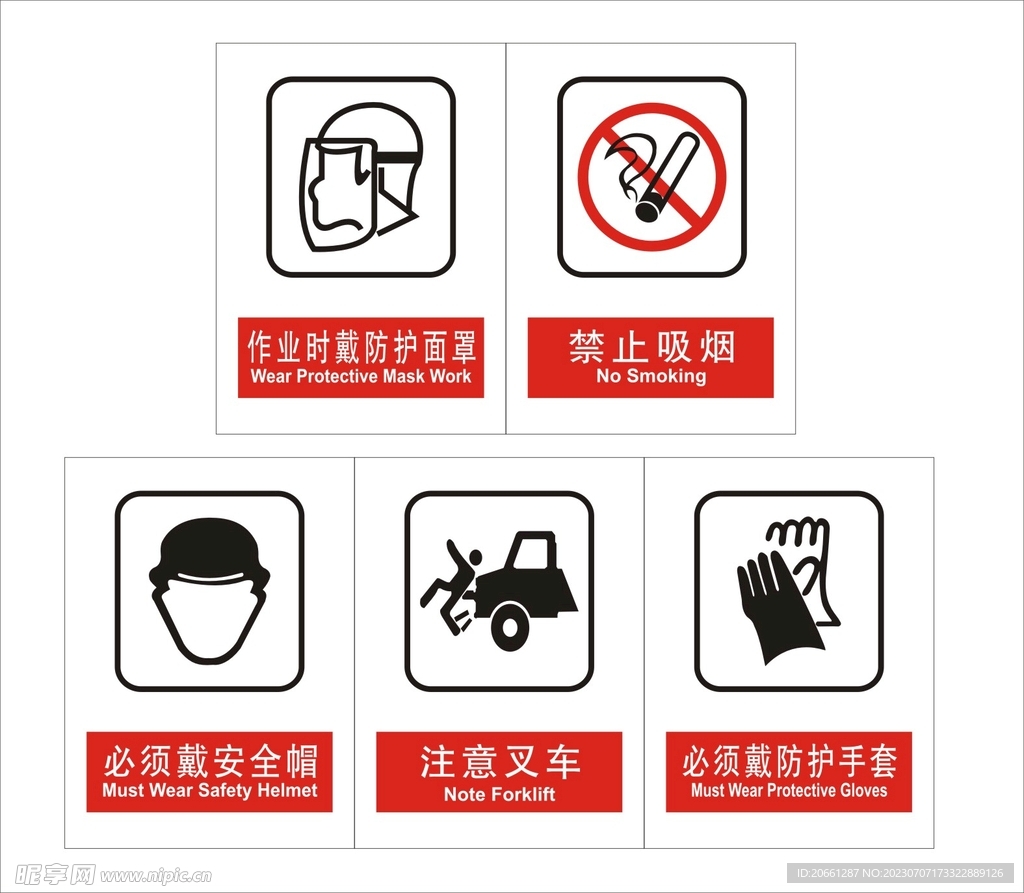 作业时戴防护面罩
Wear Protective Mask Work

禁止吸烟
No Smoking

必须戴安全帽
Must Wear Safety Helmet

注意叉车
Note Forklift

必须戴防护手套
Must Wear Protective Gloves

昵享网 www.nipic.cn

ID:20661287 NO:20230707173322889126