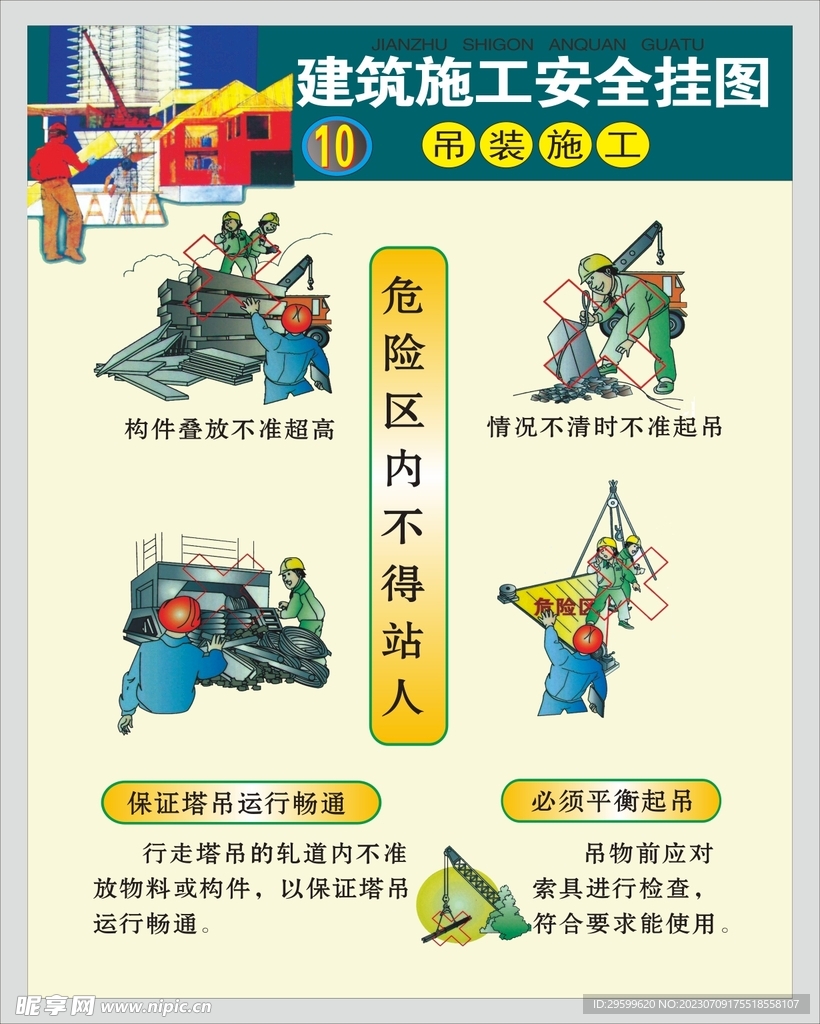 JIANZHU SHIGON ANQUAN GUATU
建筑施工安全挂图

10
吊装施工

构件叠放不准超高

危险区内不得站人

情况不清时不准起吊

危险区

保证塔吊运行畅通

行走塔吊的轨道内不准放物料或构件，以保证塔吊运行畅通。

必须平衡起吊

吊物前应对索具进行检查，符合要求能使用。

昵享网 www.nipic.cn
ID:29599620 NO:20230709175518558107