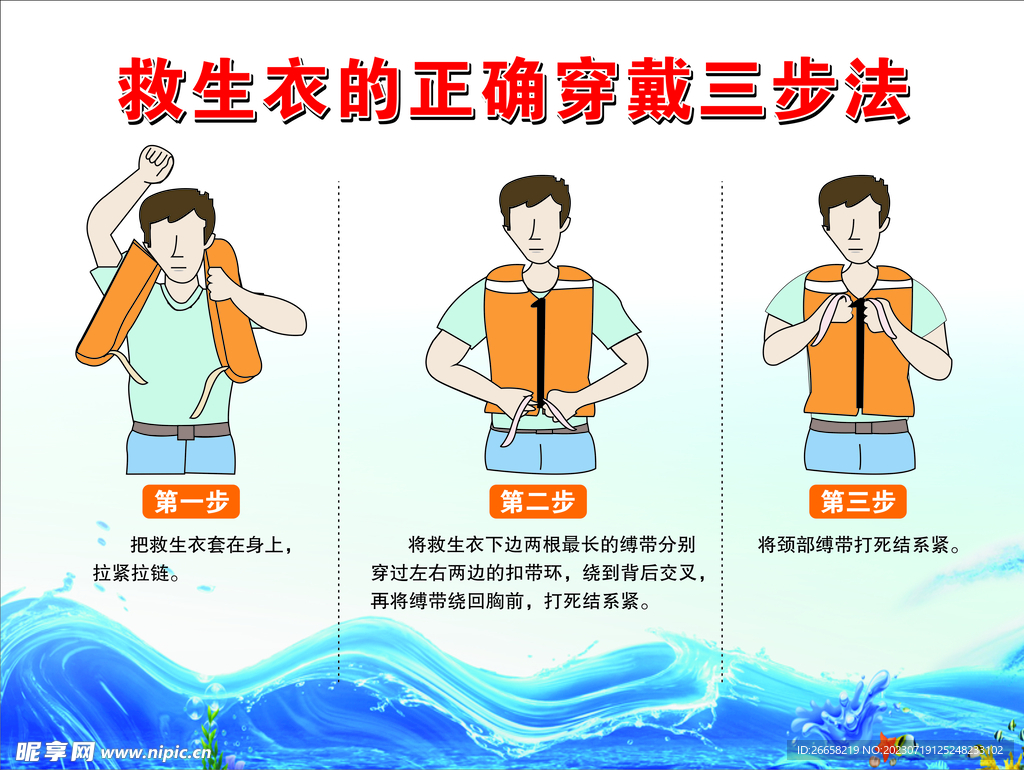 救生衣的正确穿戴三步法

第一步

把救生衣套在身上，拉紧拉链。

第二步

将救生衣下边两根最长的缚带分别穿过左右两边的扣带环，绕到背后交叉，再将缚带绕回胸前，打死结系紧。

第三步

将颈部缚带打死结系紧。

昵享网 www.nipic.cn

ID:26658219 NO:20230719125248233102