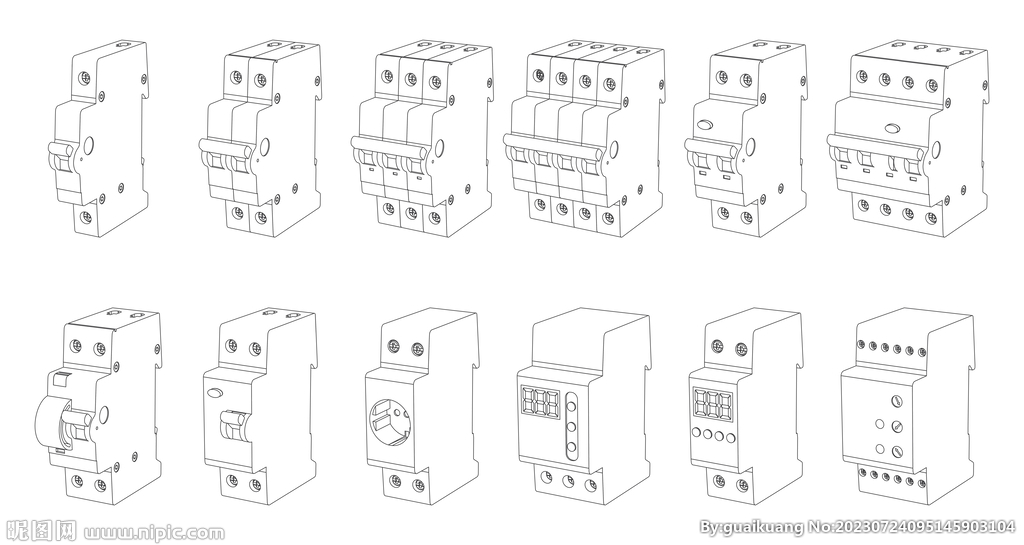 昵图网 www.nipic.com

By:guaikuang No:20230724095145903104