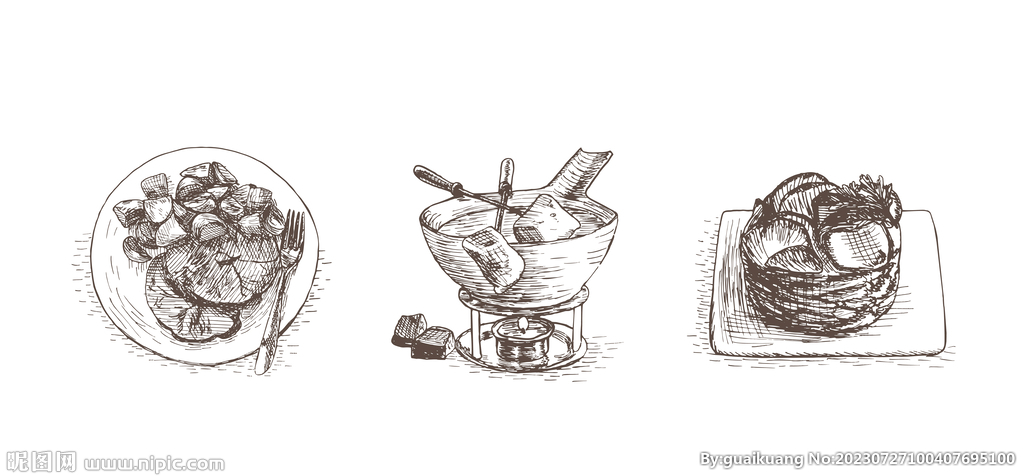 昵图网 www.nipic.com
By:guaikuang No.20230727100407695100