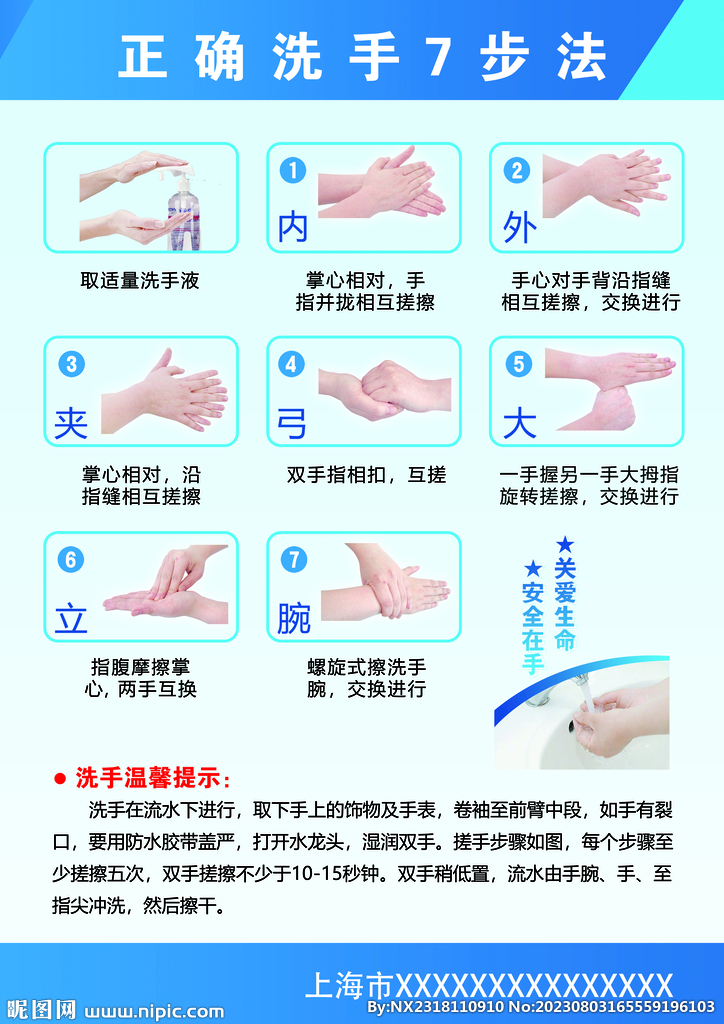 正确洗手7步法

取适量洗手液

1 内

掌心相对，手指并拢相互搓擦

2 外

手心对手背沿指缝相互搓擦，交换进行

3 夹

掌心相对，沿指缝相互搓擦

4 弓

双手指相扣，互搓

5 大

一手握另一手大拇指旋转搓擦，交换进行

6 立

指腹摩擦掌心，两手互换

7 腕

螺旋式擦洗手腕，交换进行

★关爱生命
★安全在手

● 洗手温馨提示：

洗手在流水下进行，取下手上的饰物及手表，卷袖至前臂中段，如手有裂口，要用防水胶带盖严，打开水龙头，湿润双手。搓手步骤如图，每个步骤至少搓擦五次，双手搓擦不少于10-15秒钟。双手稍低置，流水由手腕、手、至指尖冲洗，然后擦干。

上海市XXXXXXXXXXXXXXX

昵图网 www.nipic.com
By:NX2318110910 No:20230803165559196103