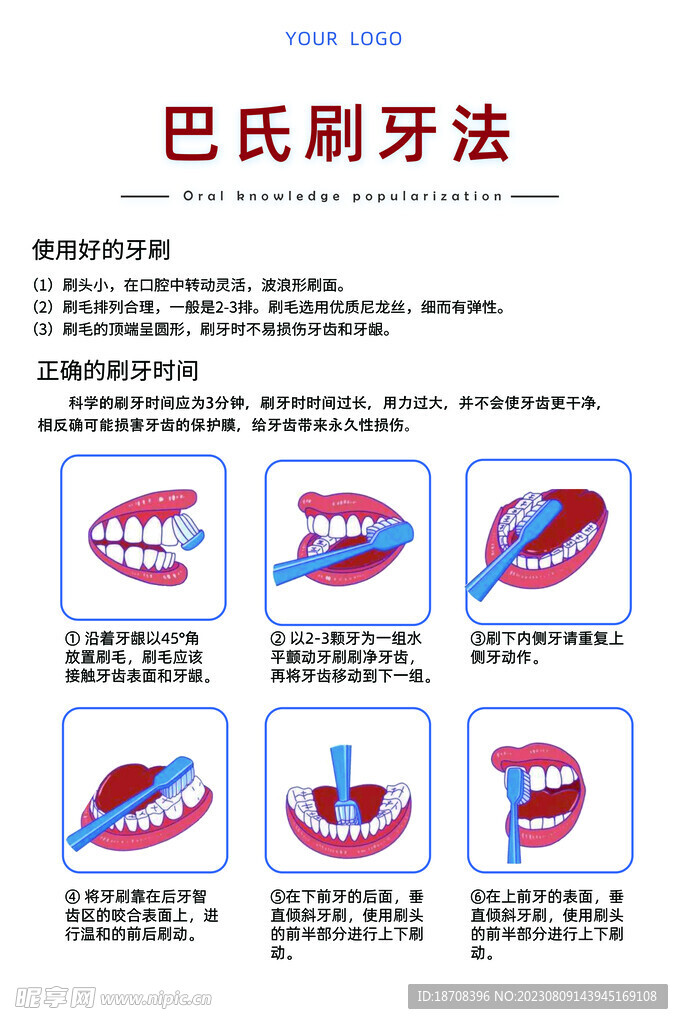 YOUR LOGO

巴氏刷牙法

Oral knowledge popularization

使用好的牙刷

(1) 刷头小，在口腔中转动灵活，波浪形刷面。
(2) 刷毛排列合理，一般是2-3排。刷毛选用优质尼龙丝，细而有弹性。
(3) 刷毛的顶端呈圆形，刷牙时不易损伤牙齿和牙龈。

正确的刷牙时间

科学的刷牙时间应为3分钟，刷牙时时间过长，用力过大，并不会使牙齿更干净，相反确可能损害牙齿的保护膜，给牙齿带来永久性损伤。

① 沿着牙龈以45°角放置刷毛，刷毛应该接触牙齿表面和牙龈。

② 以2-3颗牙为一组水平颤动牙刷刷净牙齿，再将牙齿移动到下一组。

③刷下内侧牙请重复上侧牙动作。

④ 将牙刷靠在后牙智齿区的咬合表面上，进行温和的前后刷动。

⑤在下前牙的后面，垂直倾斜牙刷，使用刷头的前半部分进行上下刷动。

⑥在上前牙的表面，垂直倾斜牙刷，使用刷头的前半部分进行上下刷动。

昵享网 www.nipic.cn

ID:18708396 NO:20230809143945169108