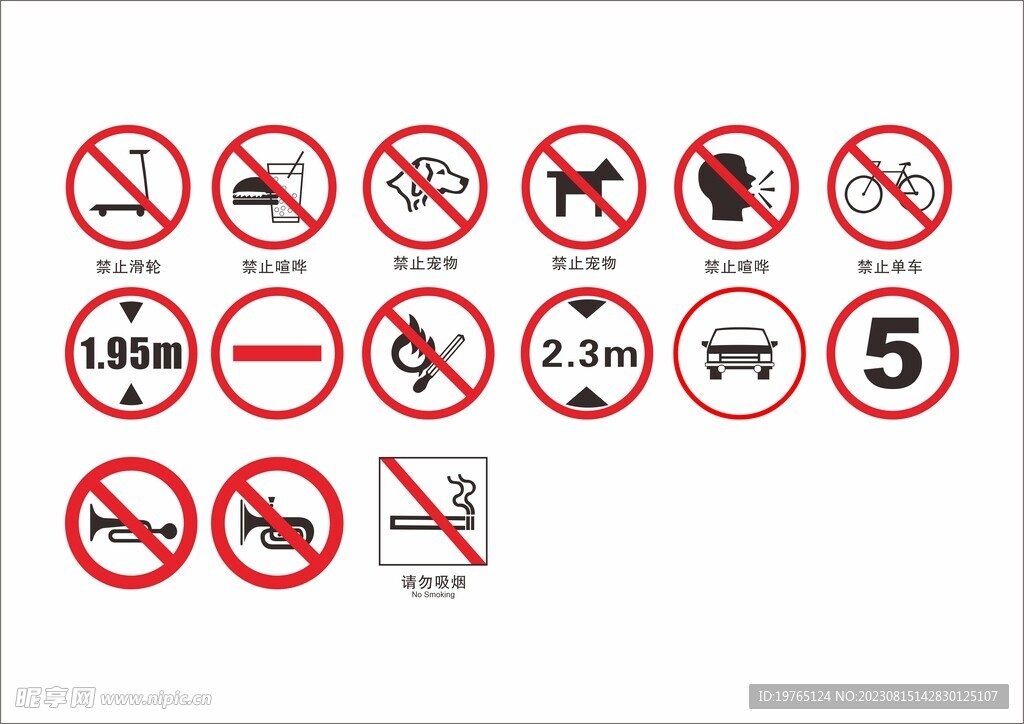 禁止滑轮
禁止喧哗
禁止宠物
禁止宠物
禁止喧哗
禁止单车

1.95m

2.3m

5

请勿吸烟
No Smoking

昵享网 www.nipic.cn
ID:19765124 NO:20230815142830125107