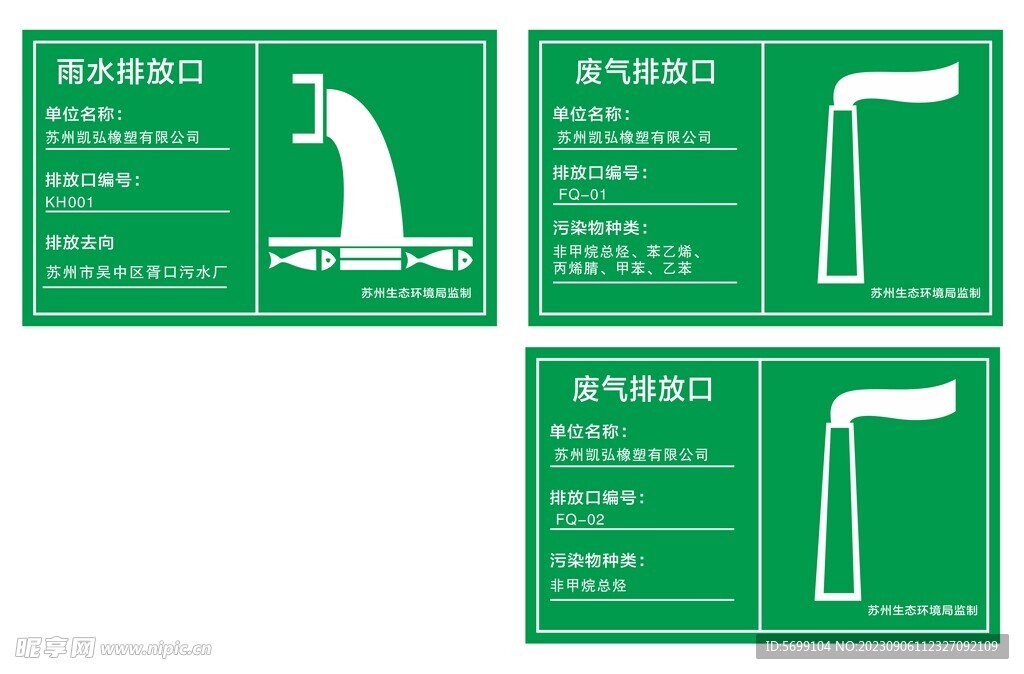 雨水排放口

单位名称：

苏州凯弘橡塑有限公司

排放口编号：

KH001

排放去向

苏州市吴中区胥口污水厂

苏州生态环境局监制

废气排放口

单位名称：

苏州凯弘橡塑有限公司

排放口编号：

FQ-01

污染物种类：

非甲烷总烃、苯乙烯、丙烯腈、甲苯、乙苯

苏州生态环境局监制

废气排放口

单位名称：

苏州凯弘橡塑有限公司

排放口编号：

FQ-02

污染物种类：

非甲烷总烃

苏州生态环境局监制

昵享网 www.nipic.cn

ID:5699104 NO:20230906112327092109