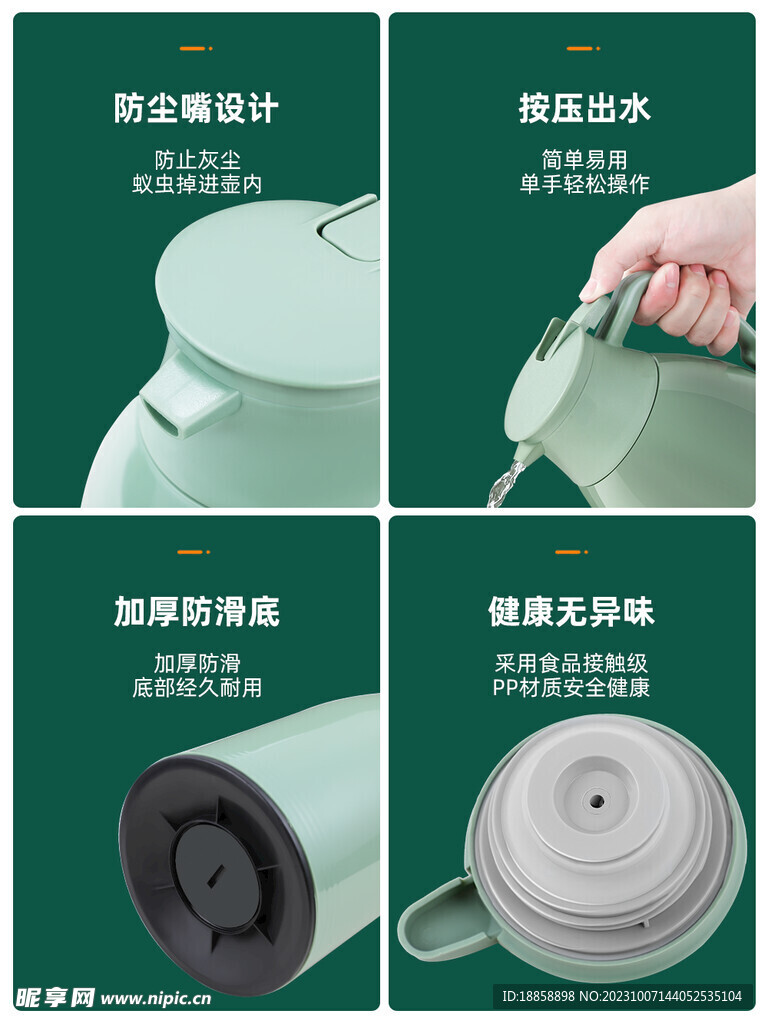 防尘嘴设计

防止灰尘
蚊虫掉进壶内

按压出水

简单易用
单手轻松操作

加厚防滑底

加厚防滑
底部经久耐用

健康无异味

采用食品接触级
PP材质安全健康

昵享网 www.nipic.cn

ID:18858898 NO:20231007144052535104