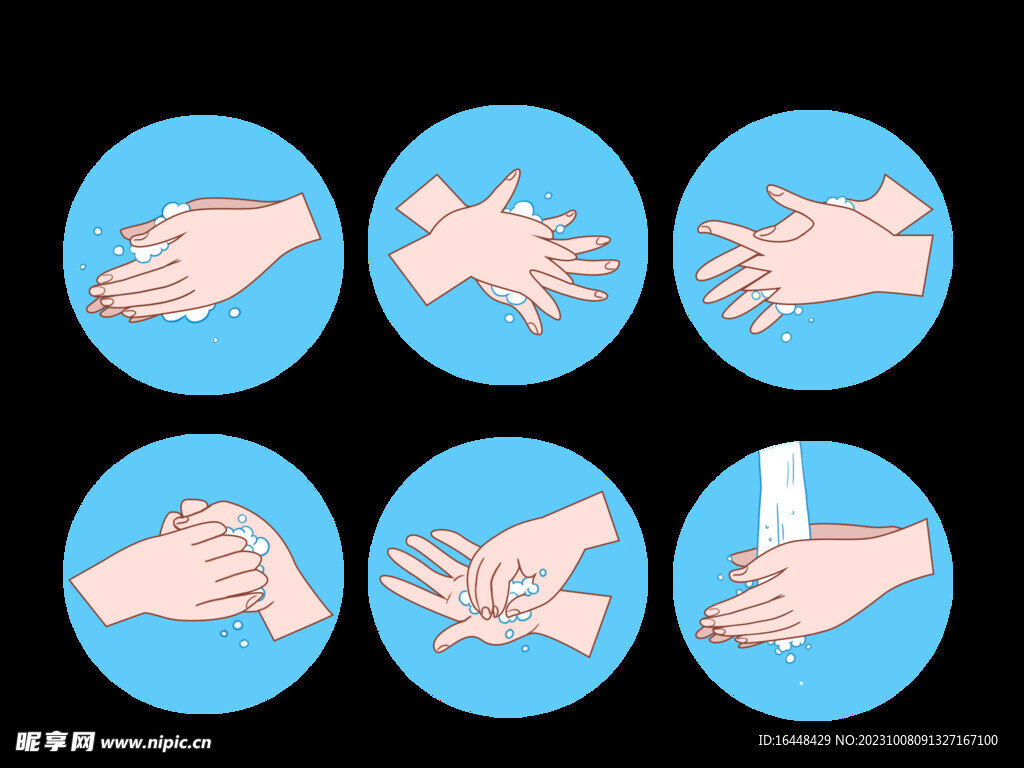 昵享网 www.nipic.cn

ID:16448429 NO:20231008091327167100