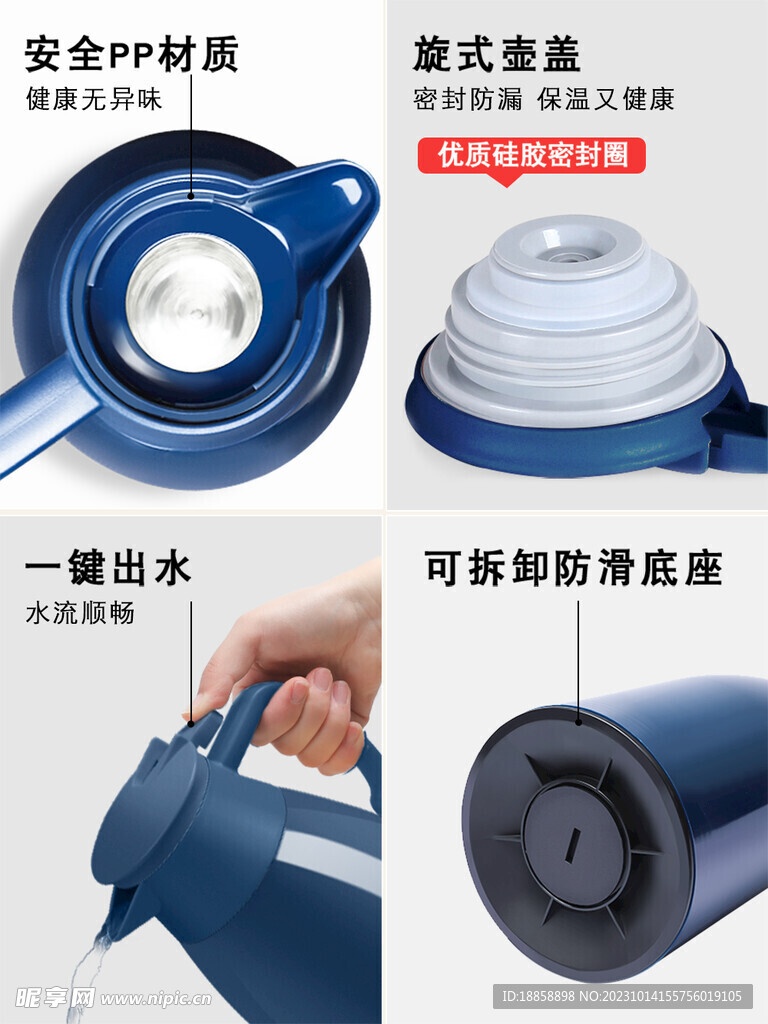 安全PP材质
健康无异味

旋式壶盖
密封防漏 保温又健康
优质硅胶密封圈

一键出水
水流顺畅

可拆卸防滑底座

昵享网 www.nipic.cn
ID:18858898 NO:20231014155756019105