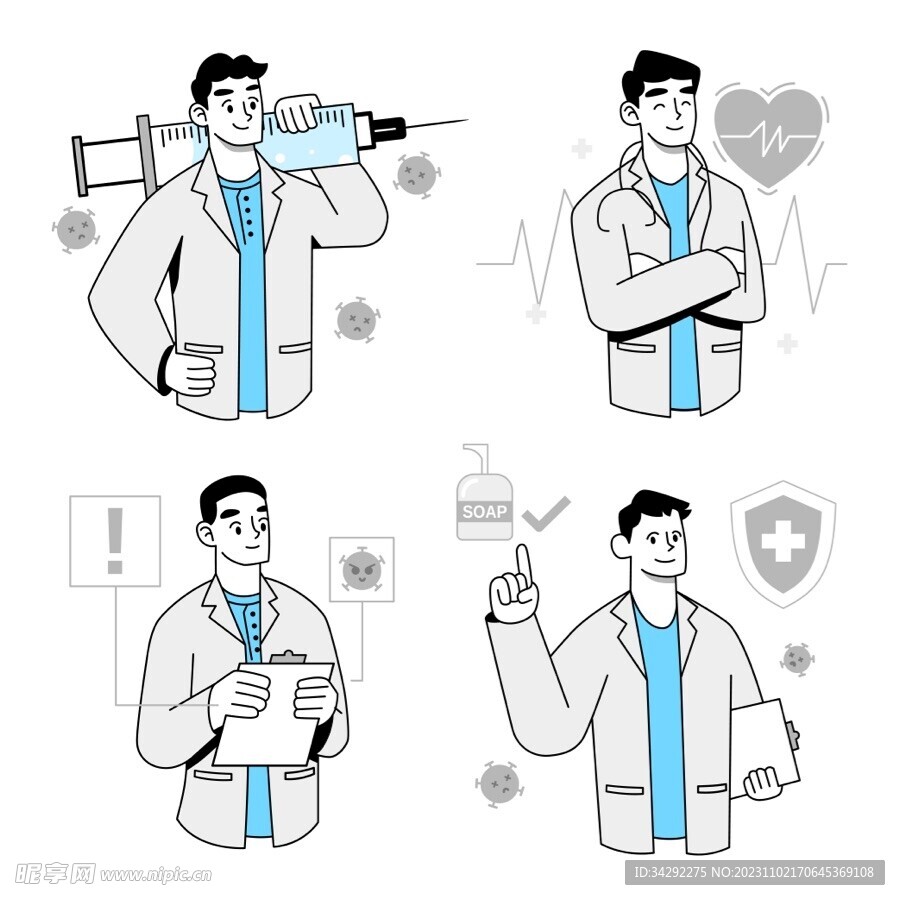 !

SOAP

昵享网 www.nipic.cn

ID:34292275 NO:20231102170645369108