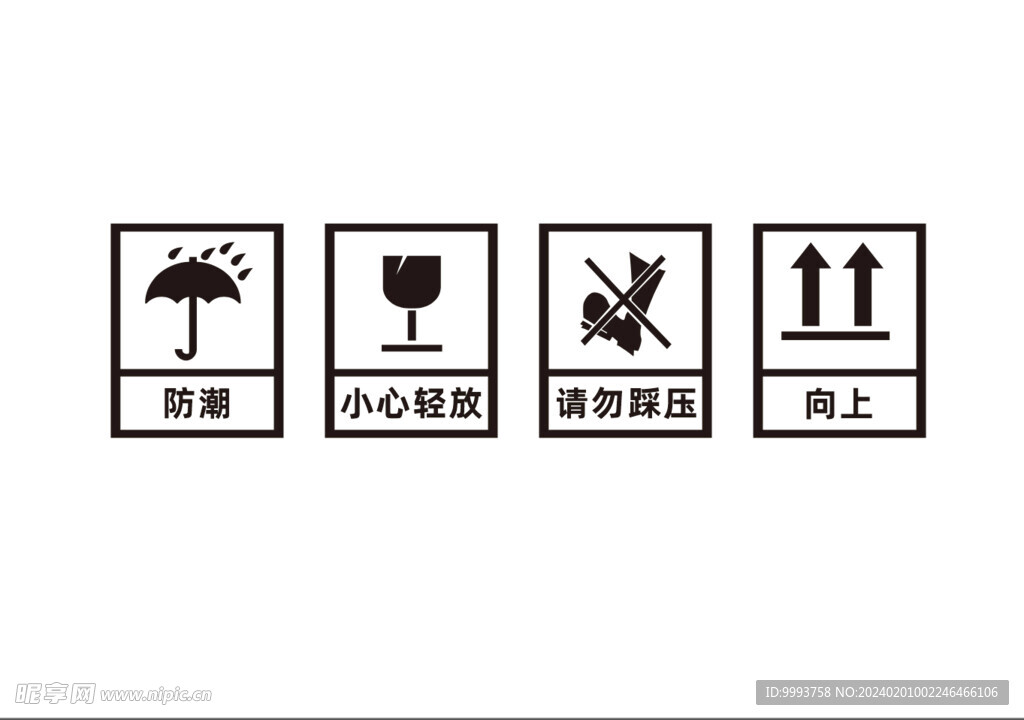 防潮

小心轻放

请勿踩压

向上

昵享网 www.nipic.cn

ID:9993758 NO:20240201002246466106