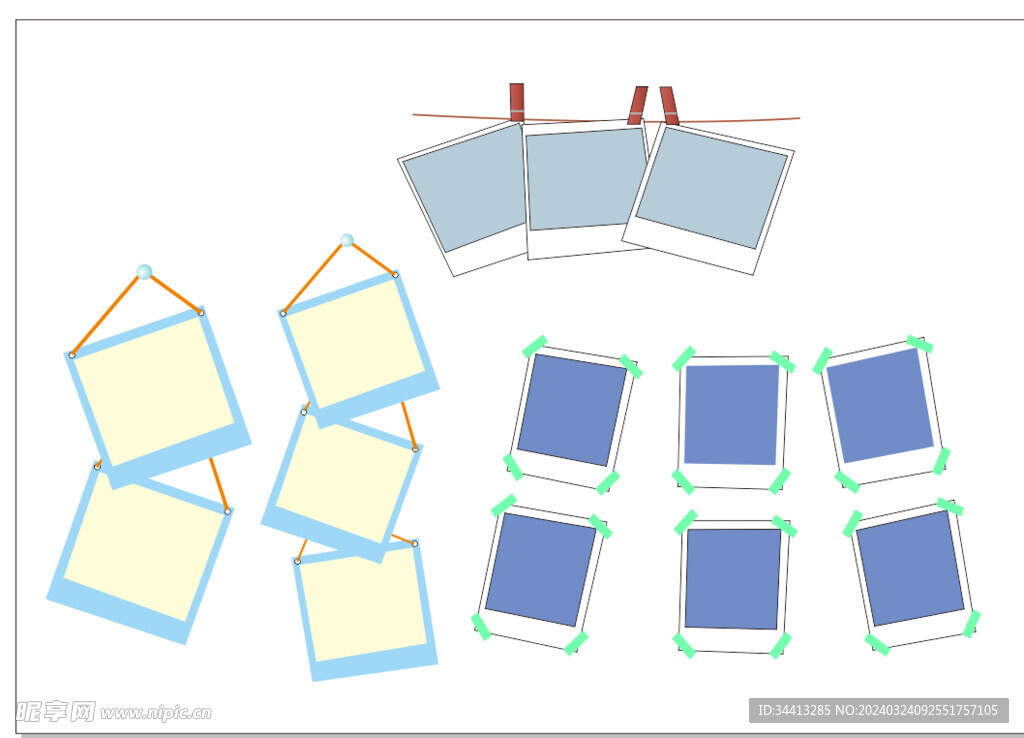 昵享网 www.nipic.cn
ID:34413285 NO:20240324092551757105