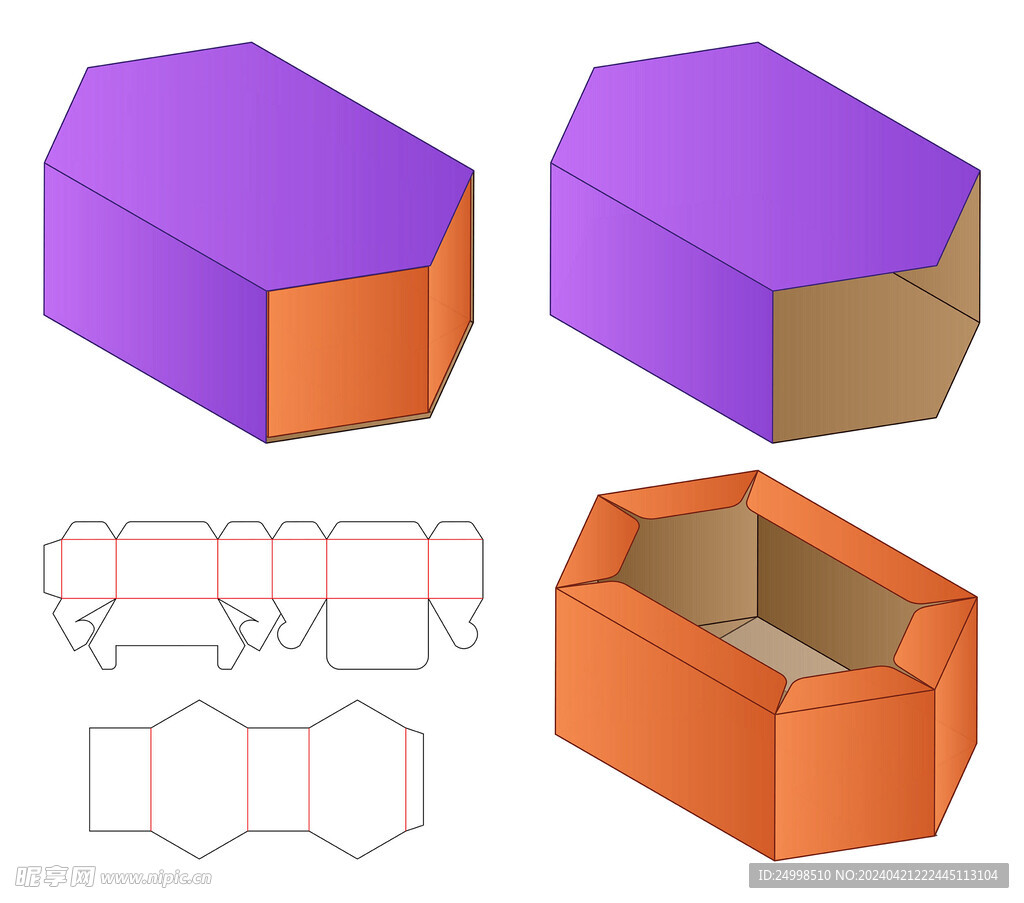 昵享网 www.nipic.cn
ID:24998510 NO:20240421222445113104