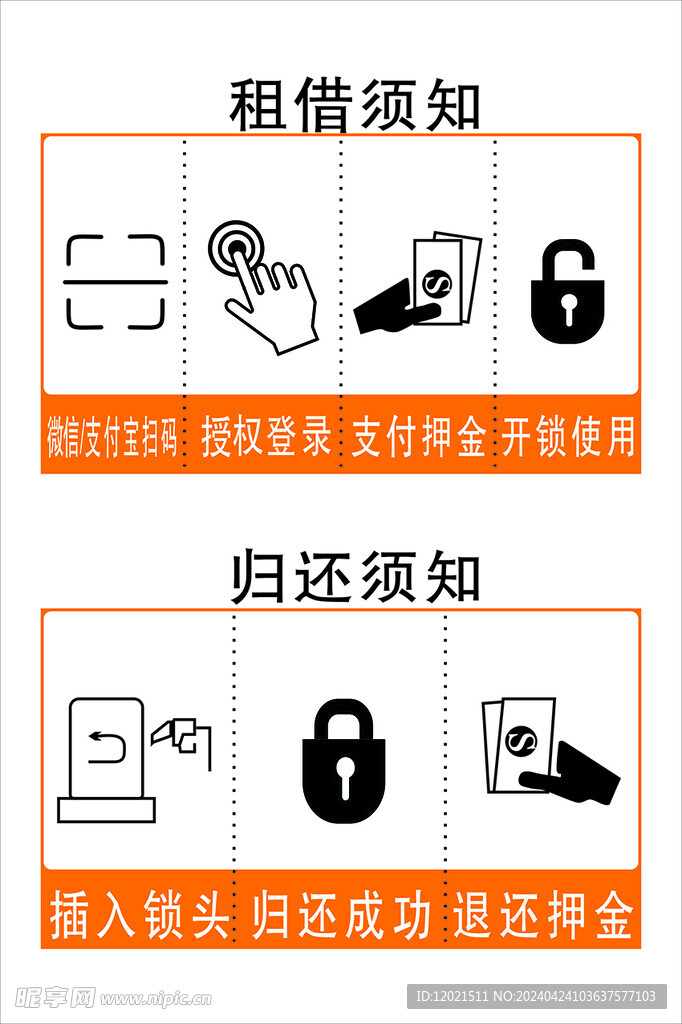 租借须知

微信/支付宝扫码

授权登录

支付押金

开锁使用

归还须知

插入锁头

归还成功

退还押金

昵享网 www.nipic.cn

ID:12021511 NO:20240424103637577103