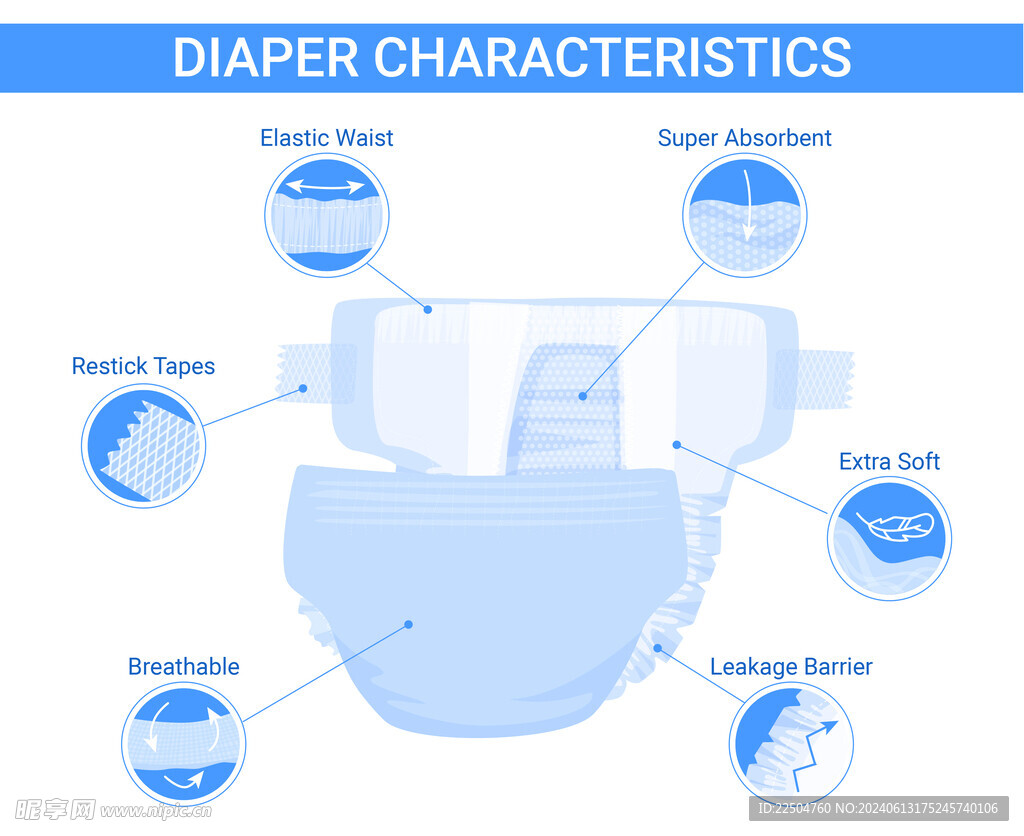 DIAPER CHARACTERISTICS

Elastic Waist

Super Absorbent

Restick Tapes

Extra Soft

Breathable

Leakage Barrier

昵享网 www.nipic.com

ID:22504760 NO:20240613175245740106