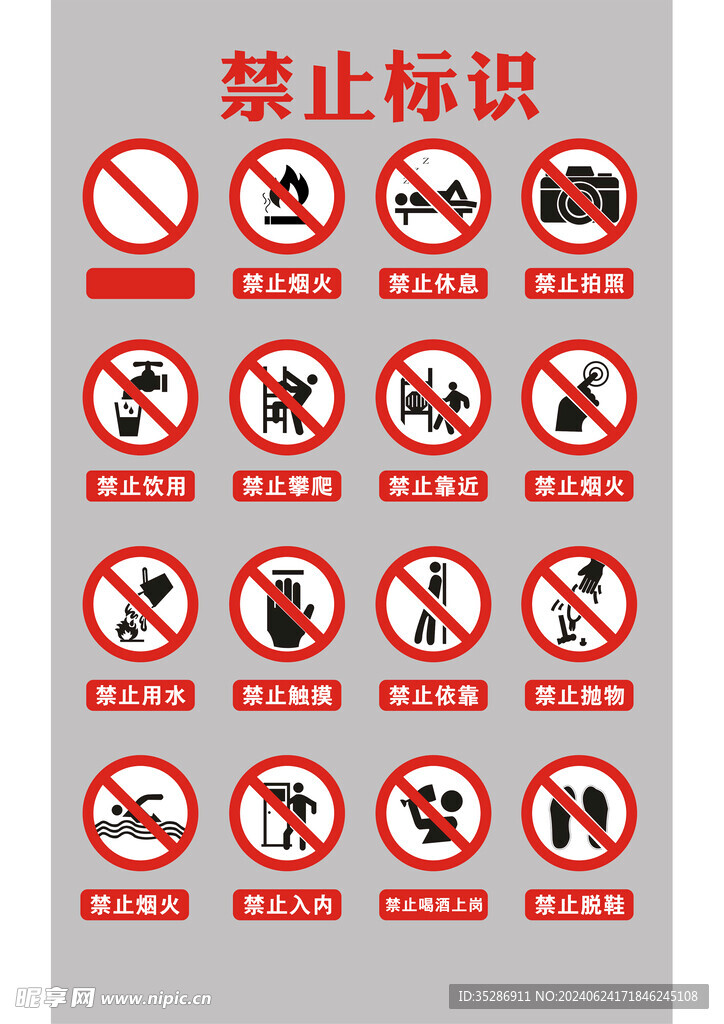 禁止标识

禁止烟火

禁止休息

禁止拍照

禁止饮用

禁止攀爬

禁止靠近

禁止烟火

禁止用水

禁止触摸

禁止依靠

禁止抛物

禁止烟火

禁止入内

禁止喝酒上岗

禁止脱鞋

昵享网 www.nipic.cn

ID:35286911 NO:20240624171846245108