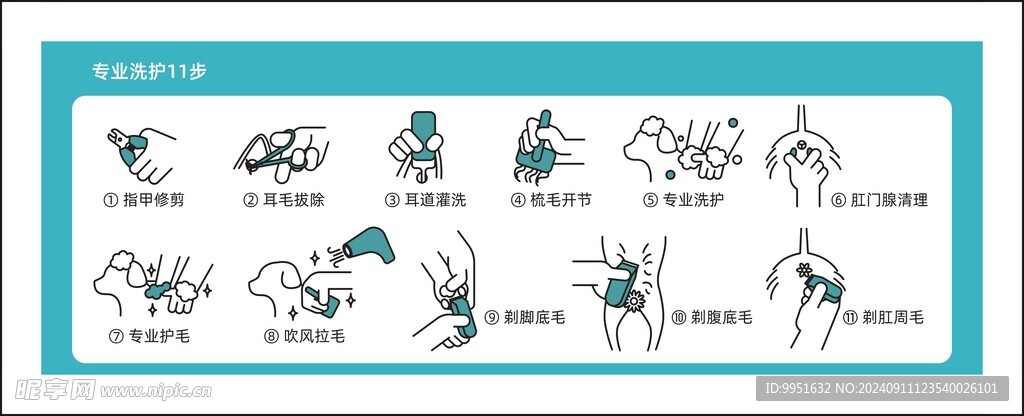 专业洗护11步

① 指甲修剪

② 耳毛拔除

③ 耳道灌洗

④ 梳毛开节

⑤ 专业洗护

⑥ 肛门腺清理

⑦ 专业护毛

⑧ 吹风拉毛

⑨ 剃脚底毛

⑩ 剃腹底毛

⑪ 剃肛周毛

昵享网 www.nipic.cn

ID:9951632 NO:20240911123540026101