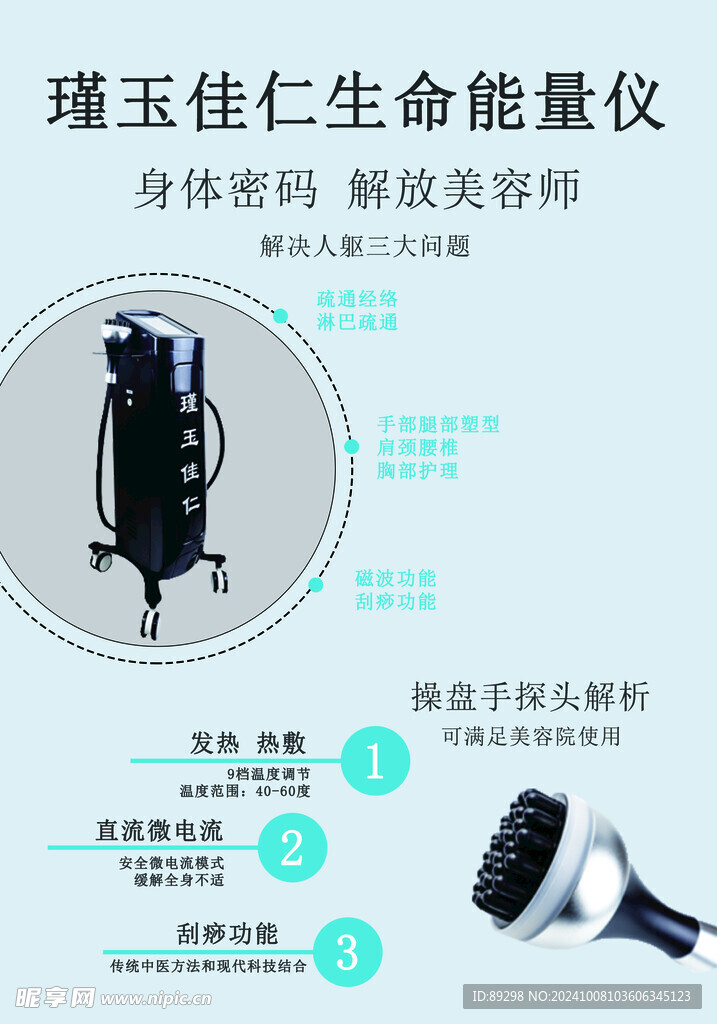 瑾玉佳仁生命能量仪

身体密码 解放美容师

解决人躯三大问题

瑾玉佳仁

疏通经络
淋巴疏通

手部腿部塑型
肩颈腰椎
胸部护理

磁波功能
刮痧功能

操盘手探头解析

可满足美容院使用

发热 热敷

1

9档温度调节
温度范围：40-60度

直流微电流

2

安全微电流模式
缓解全身不适

刮痧功能

3

传统中医方法和现代科技结合

昵享网 www.nipic.cn

ID:89298 NO:20241008103606345123