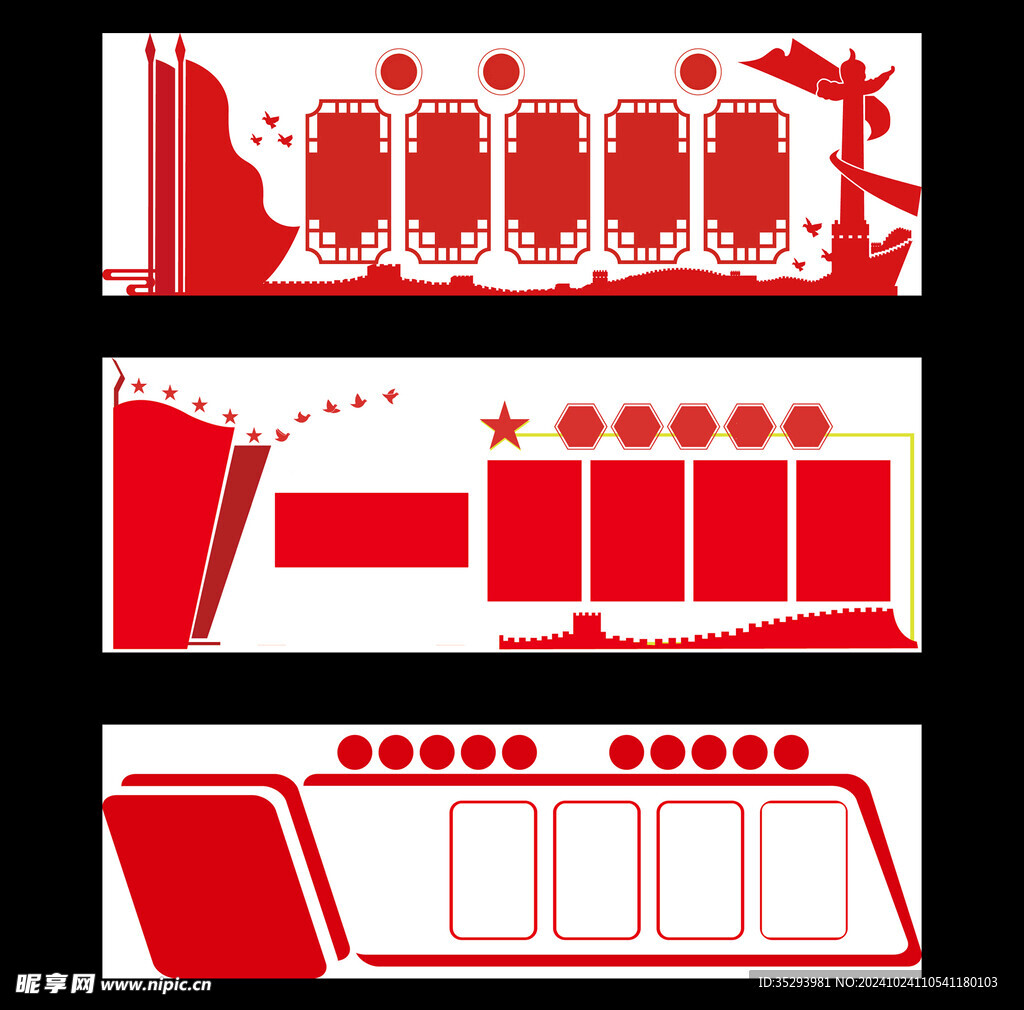 昵享网 www.nipic.cn
ID:35293981 NO:20241024110541180103