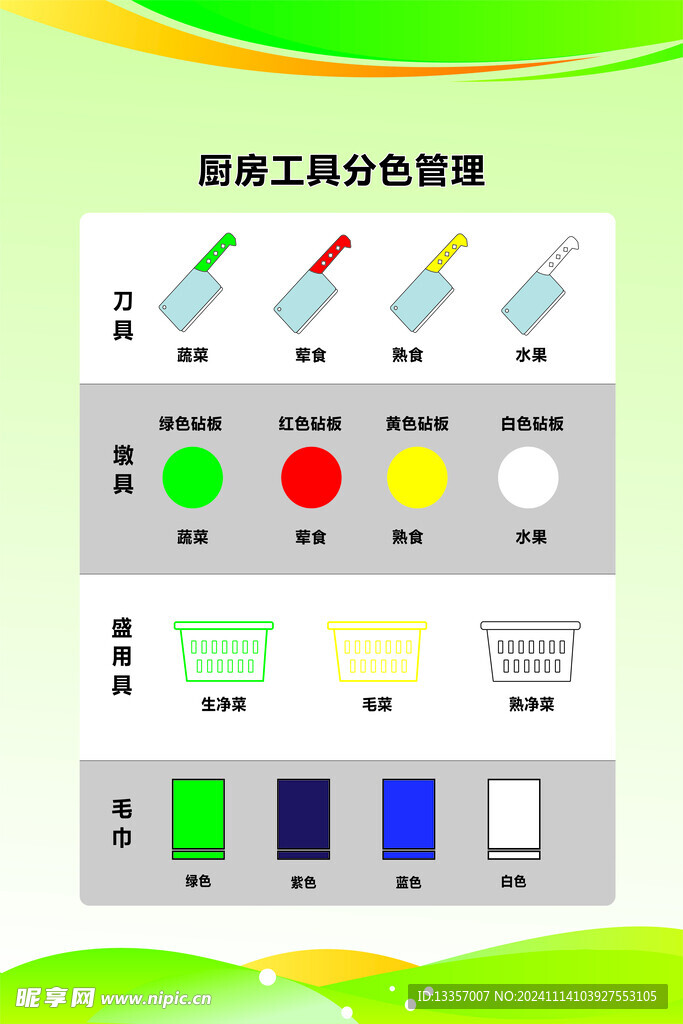 厨房工具分色管理

刀具

蔬菜 荤食 熟食 水果

墩具

绿色砧板 红色砧板 黄色砧板 白色砧板

蔬菜 荤食 熟食 水果

盛用具

生净菜 毛菜 熟净菜

毛巾

绿色 紫色 蓝色 白色

昵享网 www.nipic.cn

ID:13357007 NO:20241114103927553105