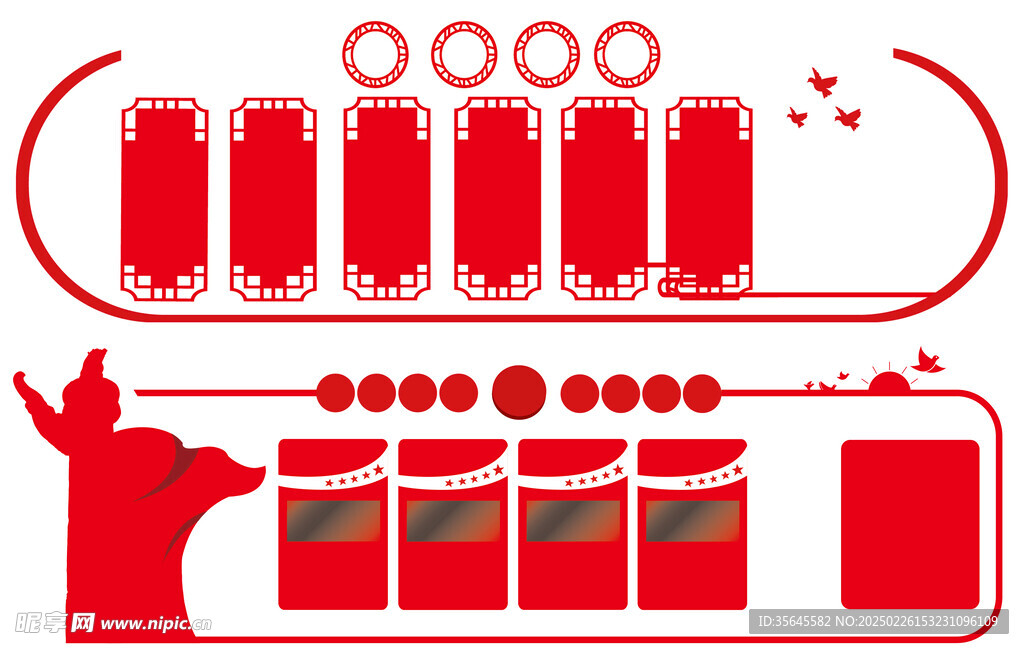 昵享网 www.nipic.cn
ID:35645582 NO:20250226153231096109