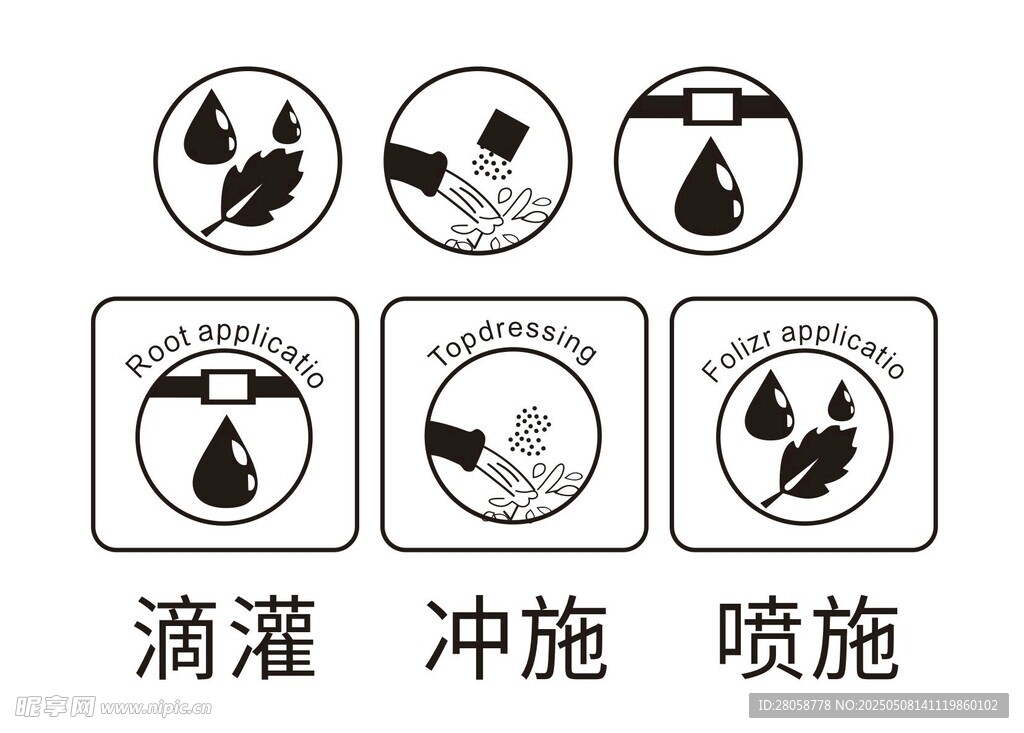 Root applicatio

Topdressing

Folizr applicatio

滴灌

冲施

喷施

昵享网 www.nipic.cn

ID:28058778 NO:20250508141119860102