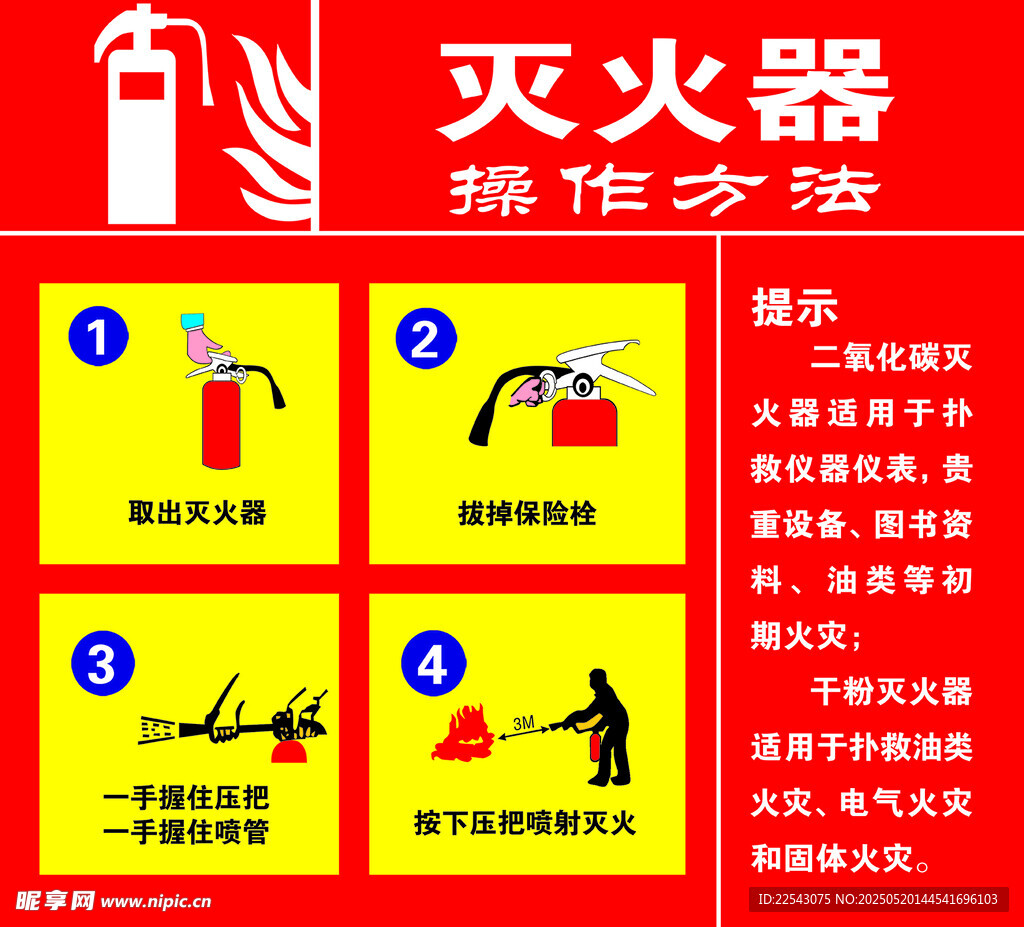 灭火器
操作方法

1
取出灭火器

2
拔掉保险栓

3
一手握住压把
一手握住喷管

4
3M
按下压把喷射灭火

提示
二氧化碳灭火器适用于扑救仪器仪表，贵重设备、图书资料、油类等初期火灾；
干粉灭火器适用于扑救油类火灾、电气火灾和固体火灾。

昵享网 www.nipic.cn
ID:22543075 NO:20250520144541696103