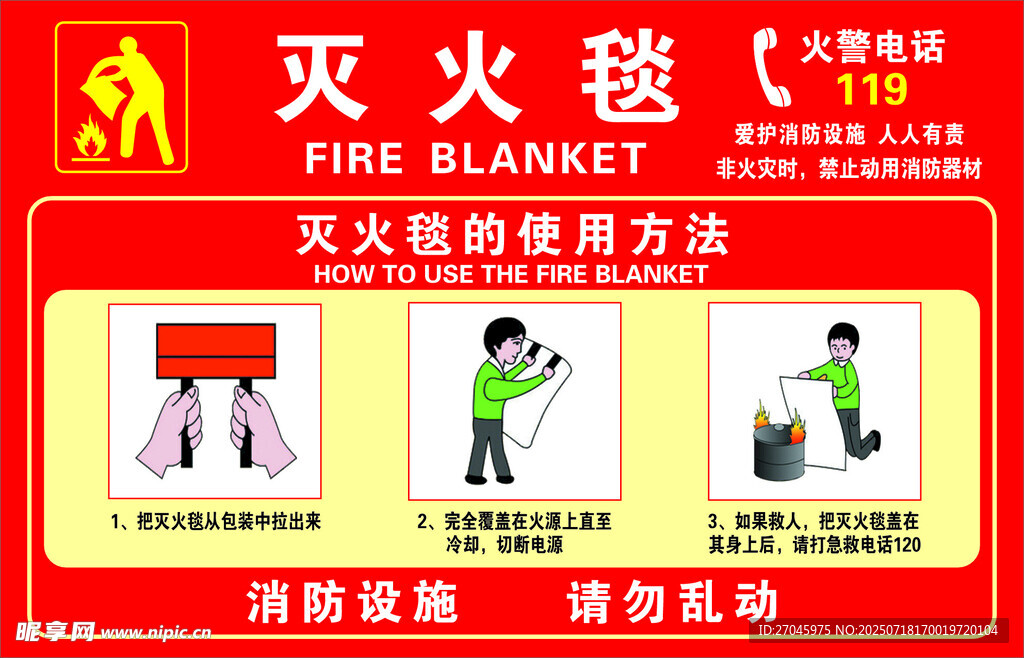 灭火毯
FIRE BLANKET

火警电话
119

爱护消防设施 人人有责
非火灾时，禁止动用消防器材

灭火毯的使用方法
HOW TO USE THE FIRE BLANKET

1、把灭火毯从包装中拉出来

2、完全覆盖在火源上直至冷却，切断电源

3、如果救人，把灭火毯盖在其身上后，请打急救电话120

消防设施 请勿乱动

昵享网 www.nipic.cn

ID:27045975 NO:20250718170019720104