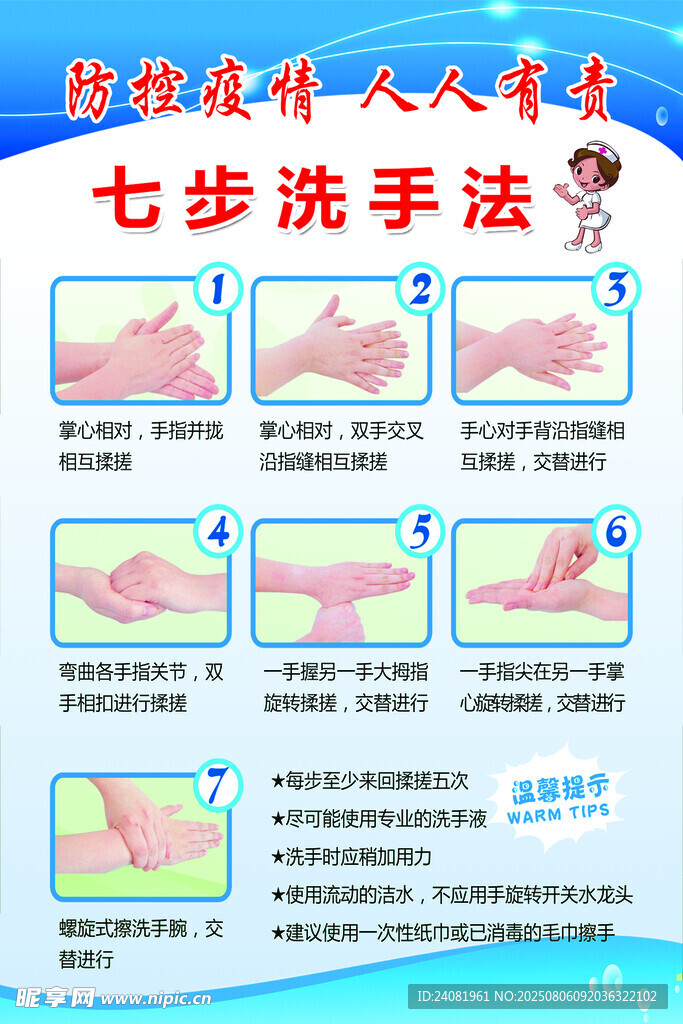 防控疫情 人人有责

七步洗手法

1
掌心相对，手指并拢相互揉搓

2
掌心相对，双手交叉沿指缝相互揉搓

3
手心对手背沿指缝相互揉搓，交替进行

4
弯曲各手指关节，双手相扣进行揉搓

5
一手握另一手大拇指旋转揉搓，交替进行

6
一手指尖在另一手掌心旋转揉搓，交替进行

7
螺旋式擦洗手腕，交替进行

温馨提示
WARM TIPS

★每步至少来回揉搓五次
★尽可能使用专业的洗手液
★洗手时应稍加用力
★使用流动的洁水，不应用手旋转开关水龙头
★建议使用一次性纸巾或已消毒的毛巾擦手

昵享网 www.nipic.cn
ID:24081961 NO:20250806092036322102