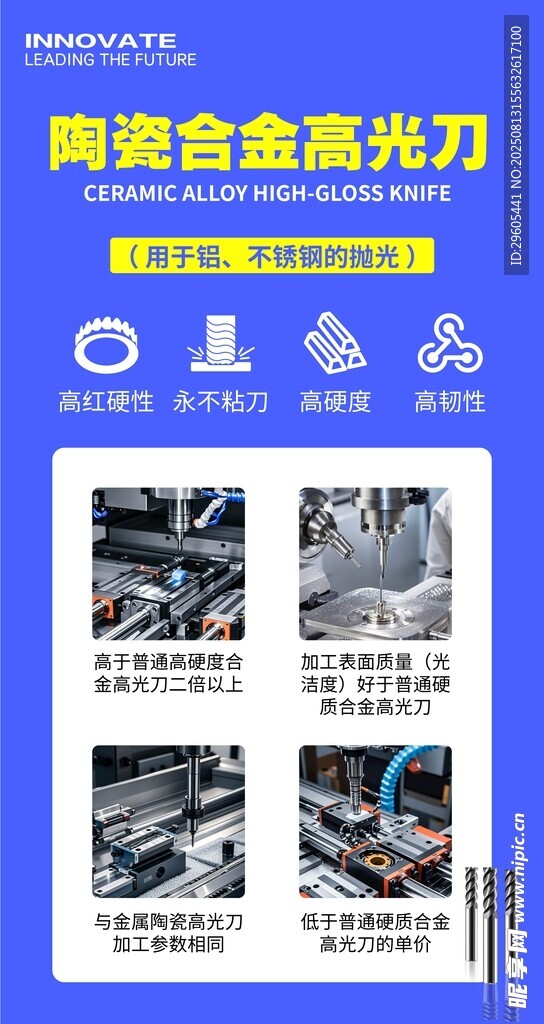 INNOVATE
LEADING THE FUTURE

ID:29605441 NO:20250813155632617100

陶瓷合金高光刀

CERAMIC ALLOY HIGH-GLOSS KNIFE

（用于铝、不锈钢的抛光）

高红硬性　永不粘刀　高硬度　高韧性

高于普通高硬度合金高光刀二倍以上

加工表面质量（光洁度）好于普通硬质合金高光刀

与金属陶瓷高光刀加工参数相同

低于普通硬质合金高光刀的单价

昵享网 www.nipic.cn