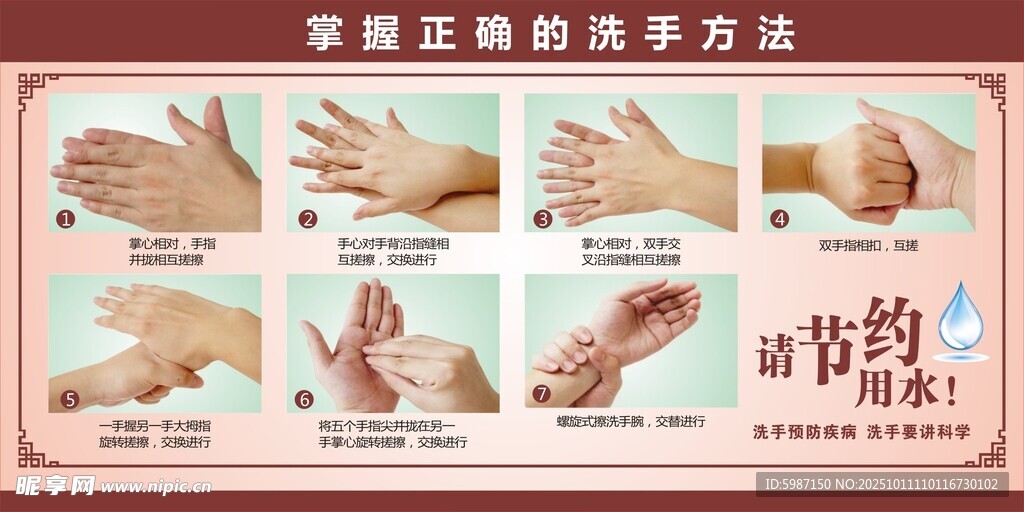 掌握正确的洗手方法

1
掌心相对，手指并拢相互搓擦

2
手心对手背沿指缝相互搓擦，交换进行

3
掌心相对，双手交叉沿指缝相互搓擦

4
双手指相扣，互搓

5
一手握另一手大拇指旋转搓擦，交换进行

6
将五个手指尖并拢在另一手掌心旋转搓擦，交换进行

7
螺旋式擦洗手腕，交替进行

请节约用水！

洗手预防疾病 洗手要讲科学

昵享网 www.nipic.cn

ID:5987150 NO:20251011110116730102