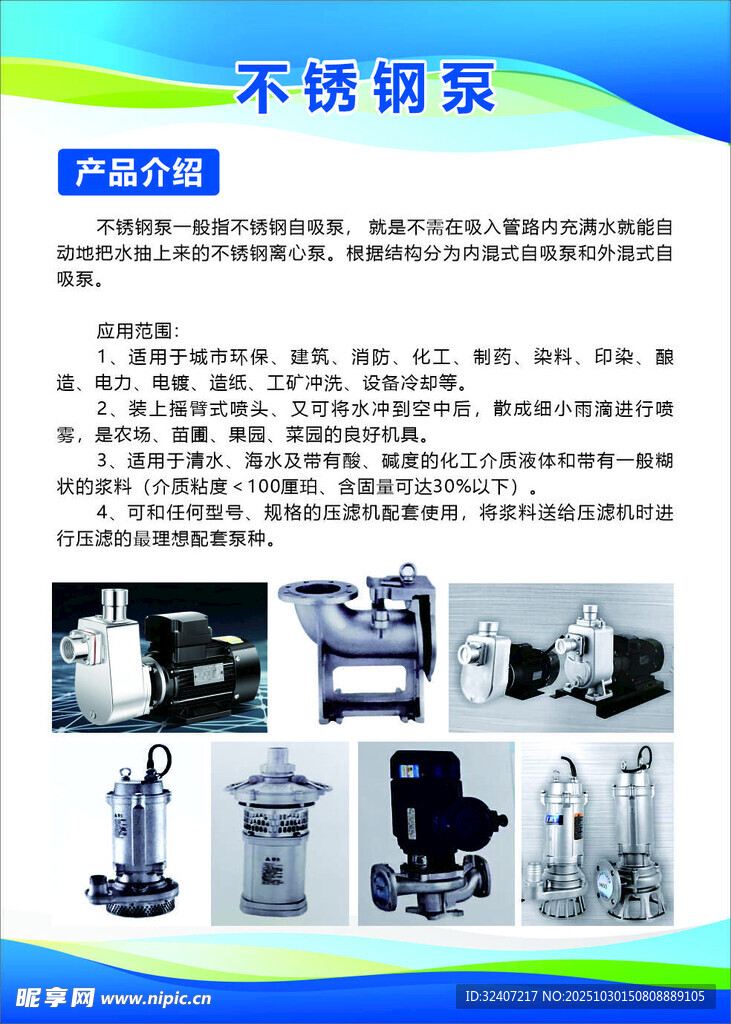 不锈钢泵

产品介绍

不锈钢泵一般指不锈钢自吸泵，就是不需在吸入管路内充满水就能自动地把水抽上来的不锈钢离心泵。根据结构分为内混式自吸泵和外混式自吸泵。

应用范围：
1、适用于城市环保、建筑、消防、化工、制药、染料、印染、酿造、电力、电镀、造纸、工矿冲洗、设备冷却等。
2、装上摇臂式喷头、又可将水冲到空中后，散成细小雨滴进行喷雾，是农场、苗圃、果园、菜园的良好机具。
3、适用于清水、海水及带有酸、碱度的化工介质液体和带有一般糊状的浆料（介质粘度＜100厘珀、含固量可达30%以下）。
4、可和任何型号、规格的压滤机配套使用，将浆料送给压滤机时进行压滤的最理想配套泵种。

昵享网 www.nipic.cn
ID:32407217 NO:20251030150808889105