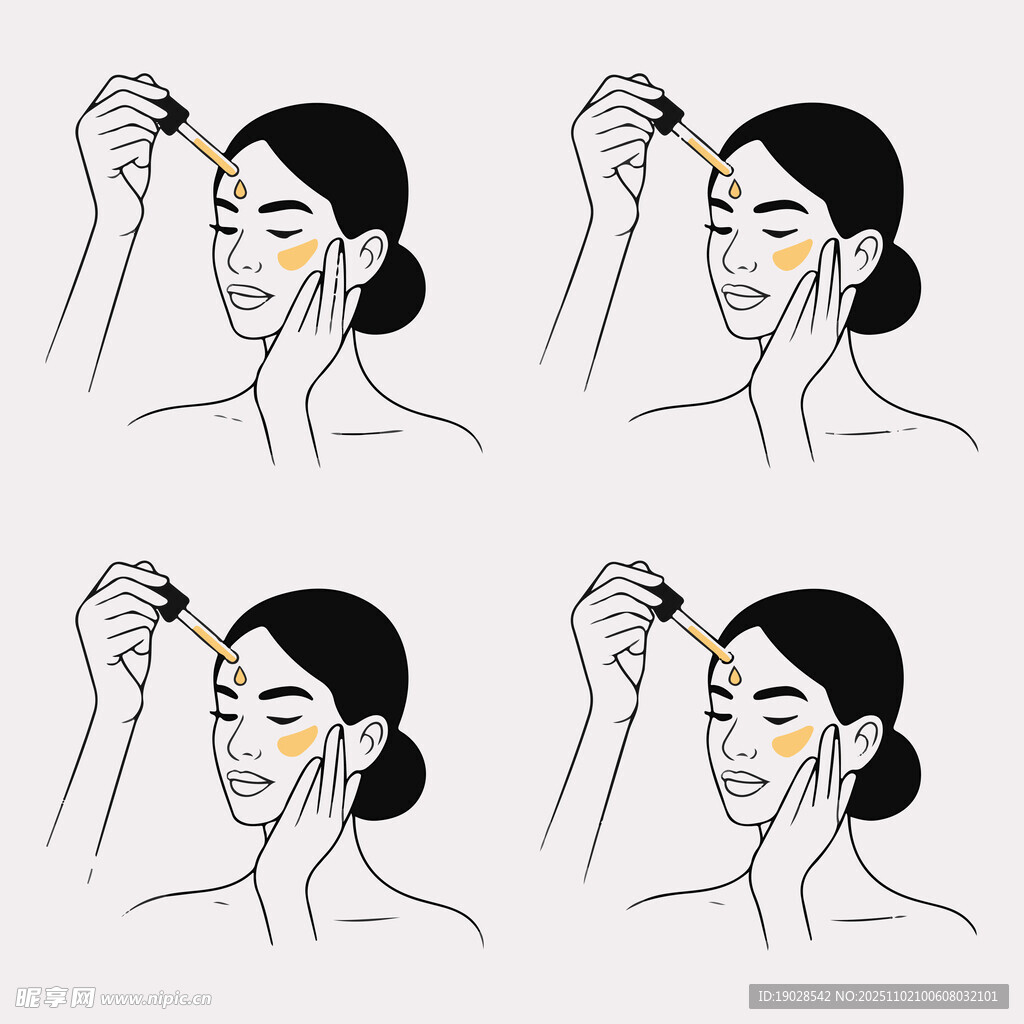 昵享网 www.nipic.cn
ID:19028542 NO:20251102100608032101