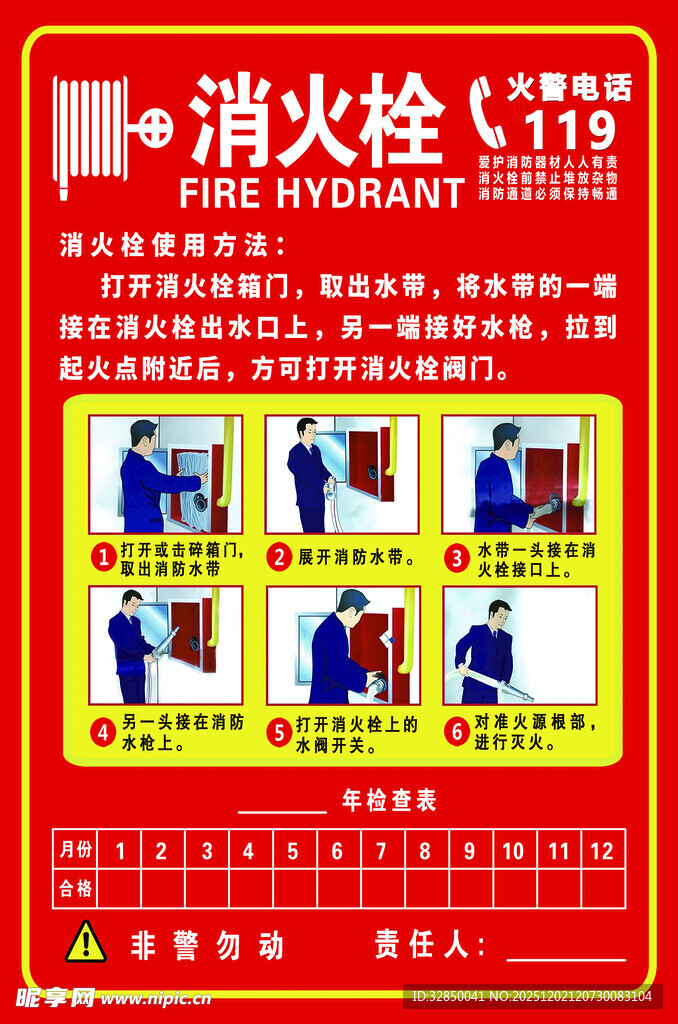 消火栓
FIRE HYDRANT

火警电话
119
爱护消防器材人人有责
消火栓前禁止堆放杂物
消防通道必须保持畅通

消火栓使用方法：
打开消火栓箱门，取出水带，将水带的一端接在消火栓出水口上，另一端接好水枪，拉到起火点附近后，方可打开消火栓阀门。

1 打开或击碎箱门，取出消防水带
2 展开消防水带。
3 水带一头接在消火栓接口上。
4 另一头接在消防水枪上。
5 打开消火栓上的水阀开关。
6 对准火源根部，进行灭火。

______ 年检查表

| 月份 | 1 | 2 | 3 | 4 | 5 | 6 | 7 | 8 | 9 | 10 | 11 | 12 |
|---|---|---|---|---|---|---|---|---|---|---|---|---|
| 合格 | | | | | | | | | | | | |

非警勿动 责任人：______

昵享网 www.nipic.cn
ID:32850041 NO:20251202120730083104