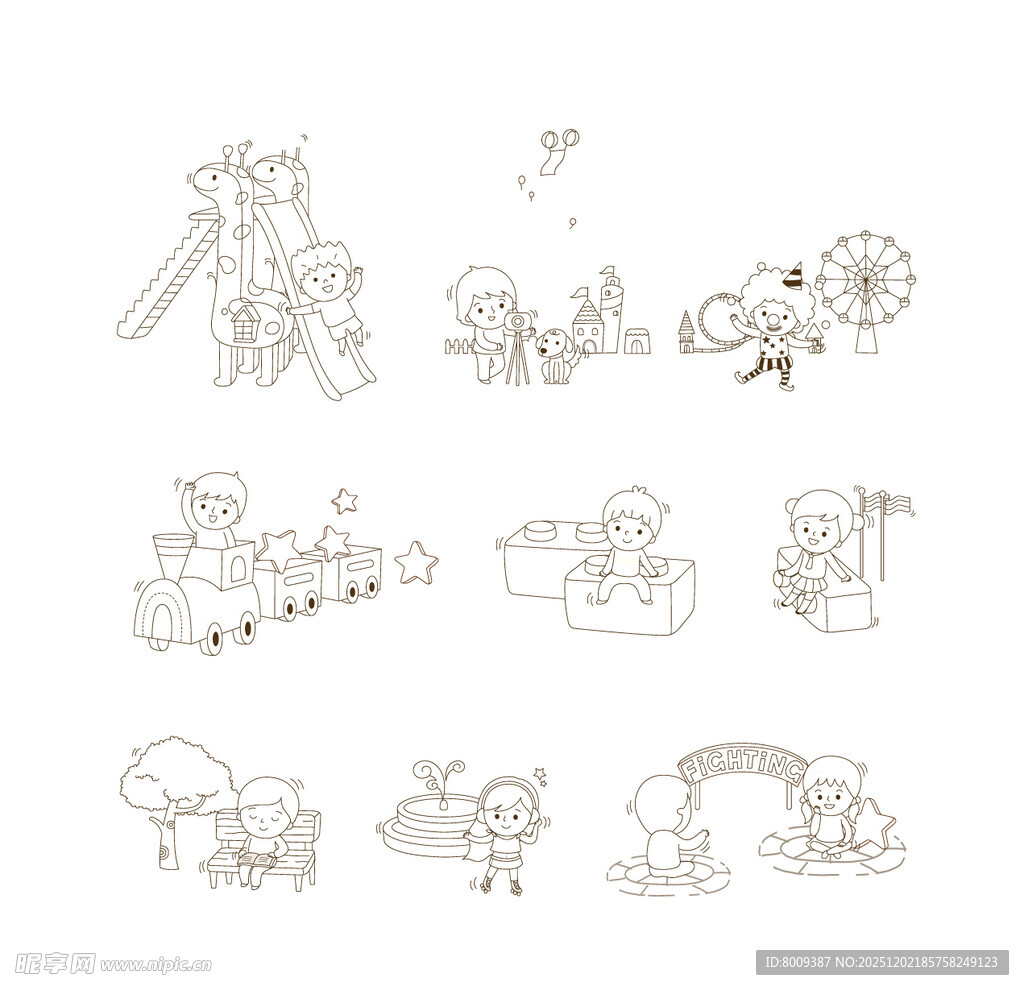 FiGHTiNG

昵享网 www.nipic.cn

ID:8009387 NO:20251202185758249123