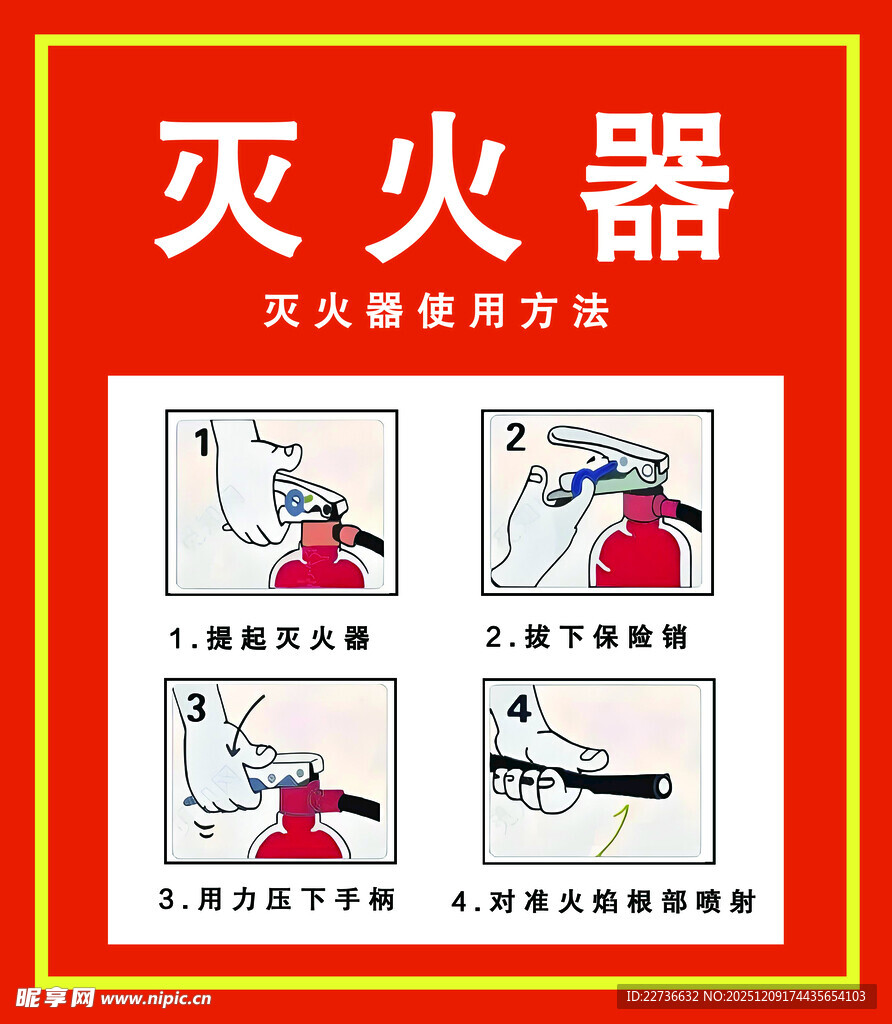 灭火器

灭火器使用方法

1

1.提起灭火器

2

2.拔下保险销

3

3.用力压下手柄

4

4.对准火焰根部喷射

昵享网 www.nipic.cn

ID:22736632 NO:20251209174435654103