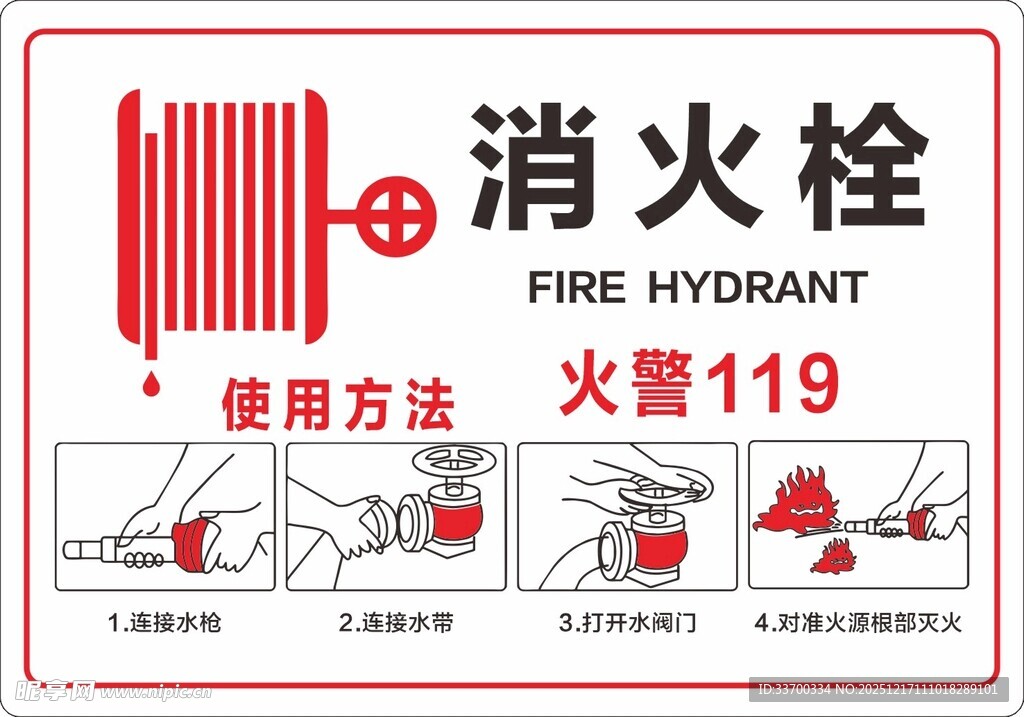 消火栓
FIRE HYDRANT

使用方法

火警119

1.连接水枪

2.连接水带

3.打开水阀门

4.对准火源根部灭火

昵享网 www.nipic.cn

ID:33700334 NO:20251217111018289101