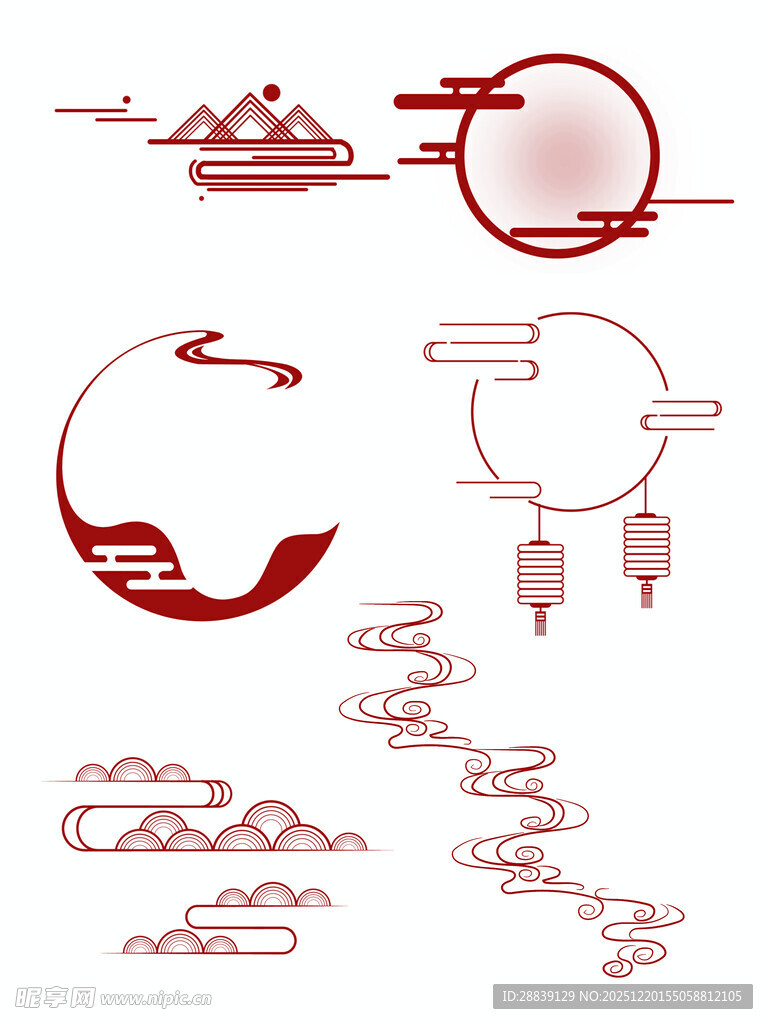 昵享网 www.nipic.cn
ID:28839129 NO:20251220155058812105