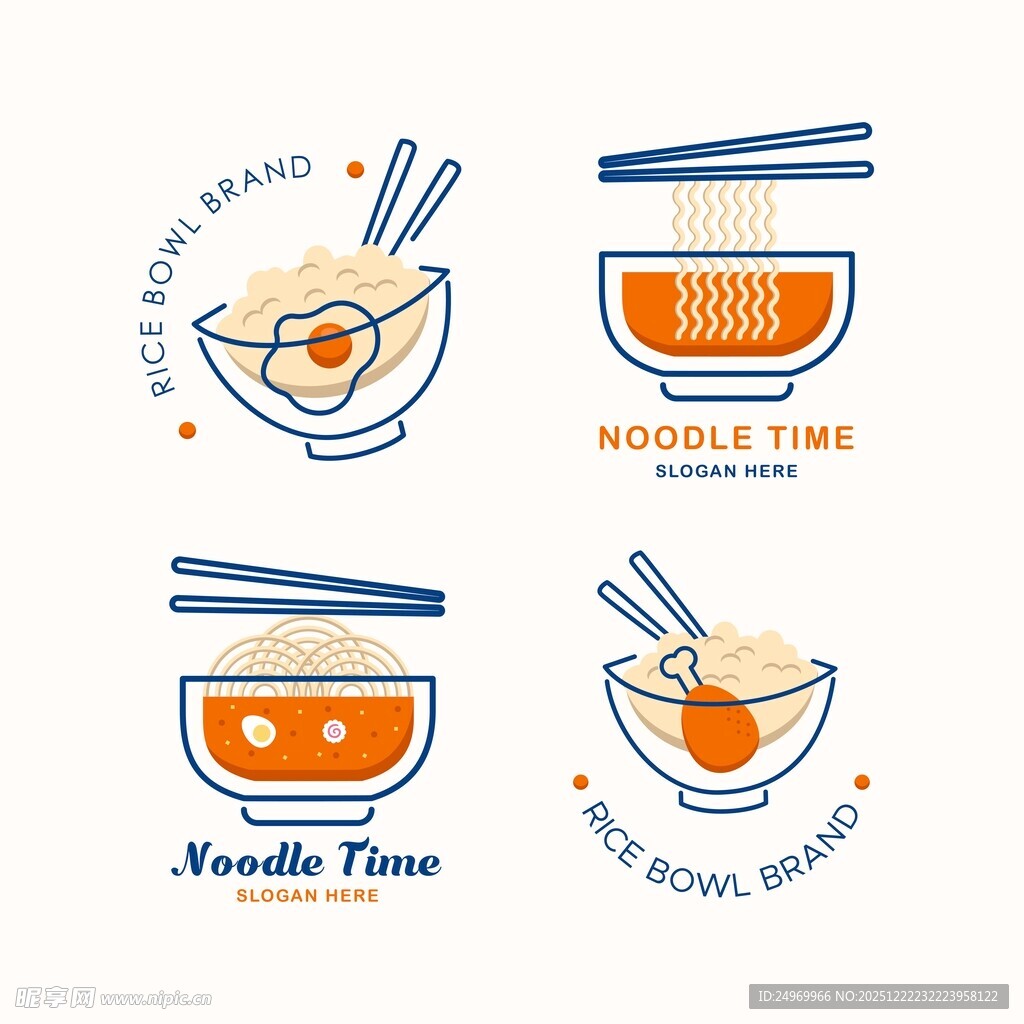 RICE BOWL BRAND

NOODLE TIME
SLOGAN HERE

Noodle Time
SLOGAN HERE

RICE BOWL BRAND

昵享网 www.nipic.cn

ID:24969966 NO:20251222232223958122