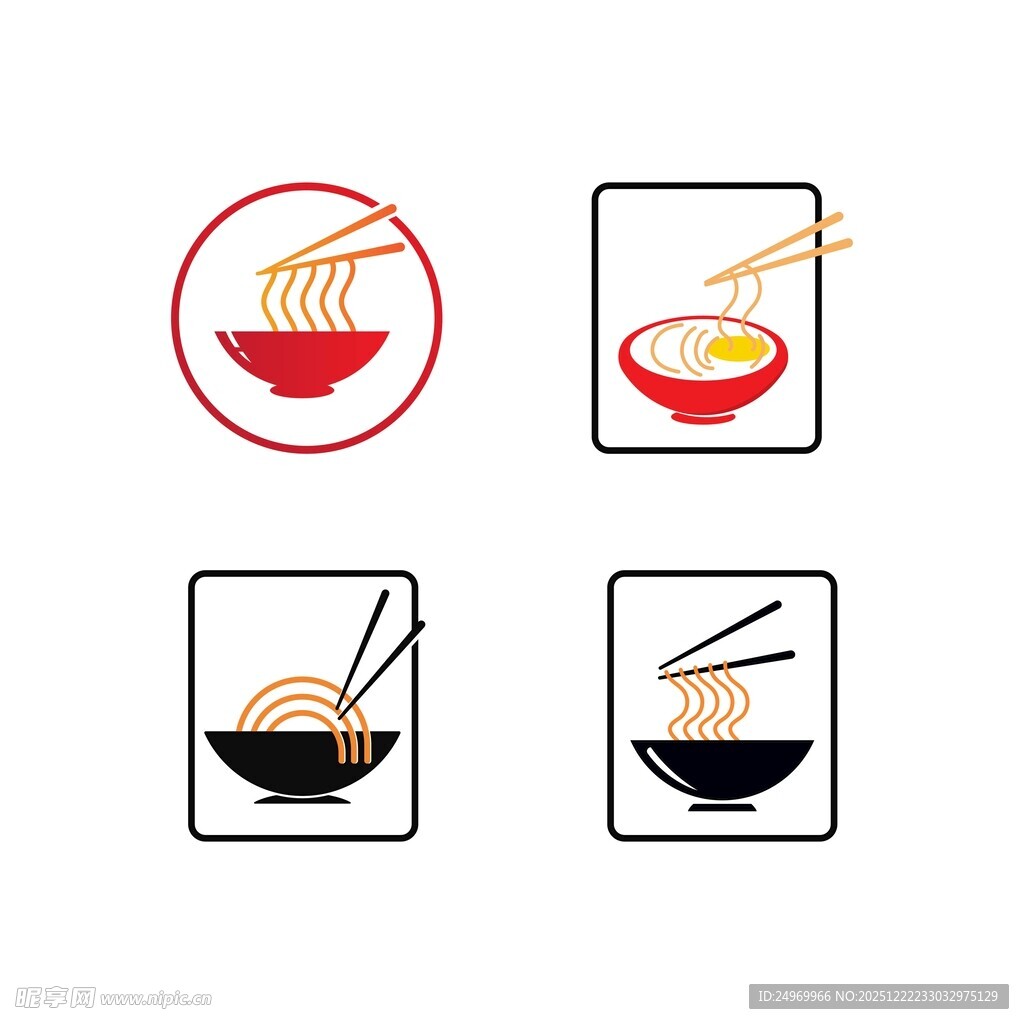 昵享网 www.nipic.cn
ID:24969966 NO:20251222233032975129