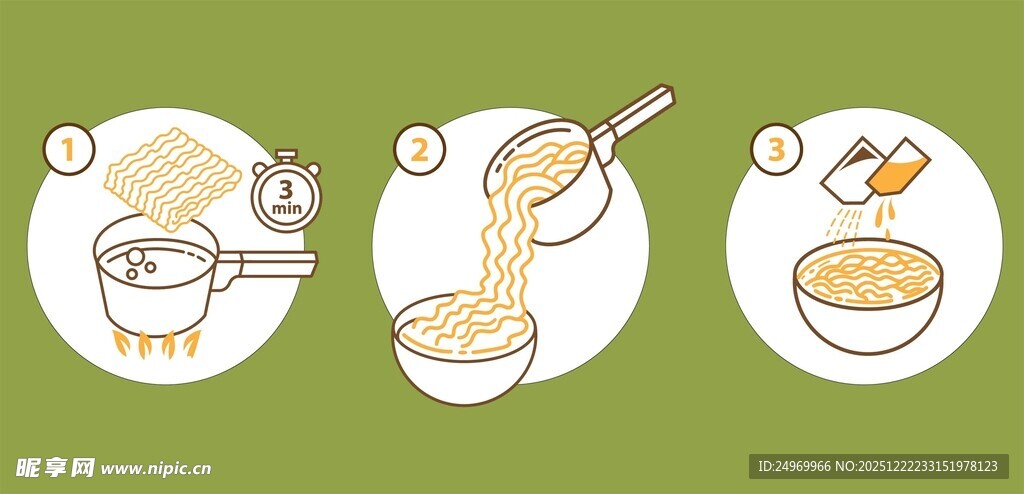 1

3
min

2

3

昵享网 www.nipic.cn

ID:24969966 NO:20251222233151978123