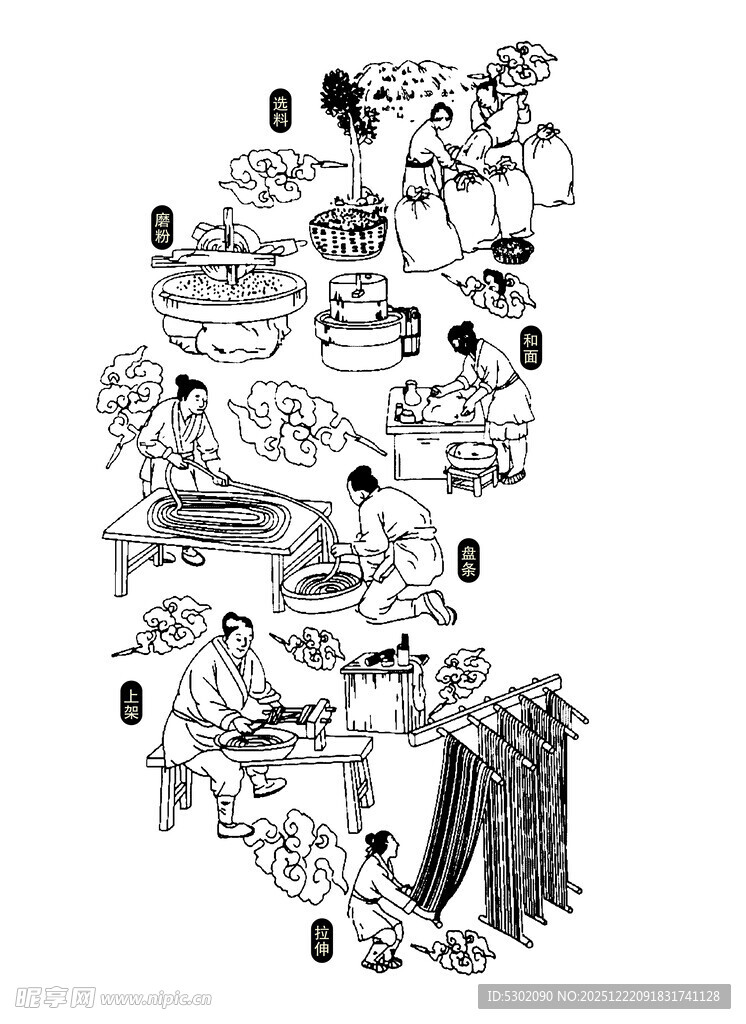 选料

磨粉

和面

盘条

上架

拉伸

昵享网 www.nipic.cn

ID:5302090 NO:20251222091831741128