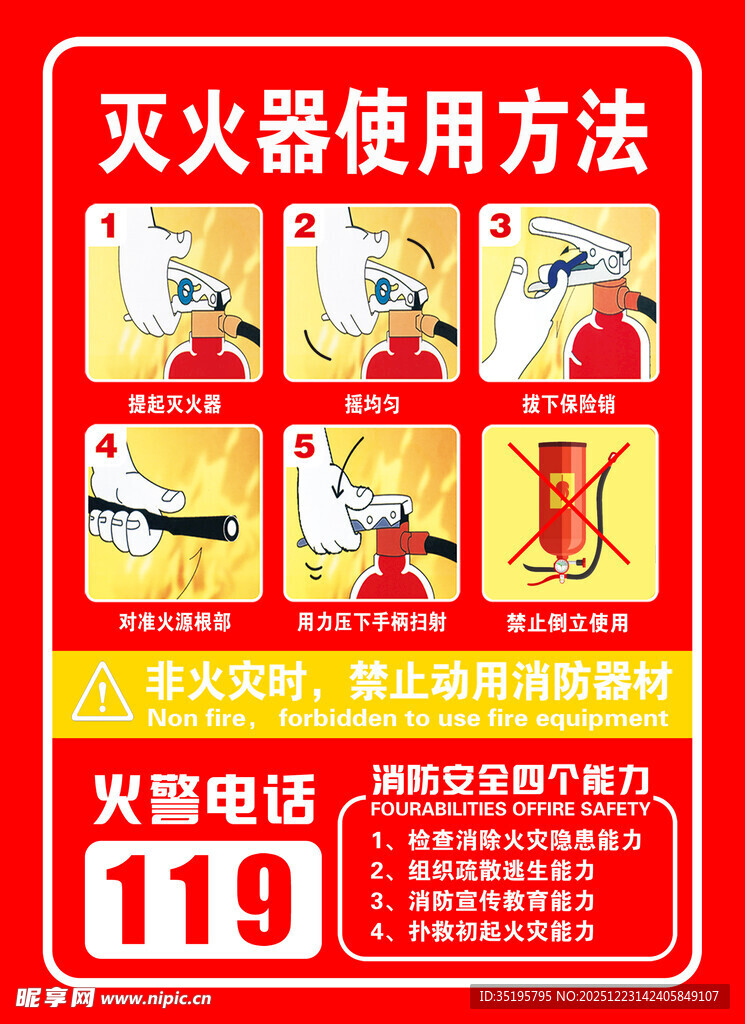 灭火器使用方法

1
提起灭火器

2
摇均匀

3
拔下保险销

4
对准火源根部

5
用力压下手柄扫射

禁止倒立使用

非火灾时，禁止动用消防器材
Non fire， forbidden to use fire equipment

火警电话
119

消防安全四个能力
FOURABILITIES OFFIRE SAFETY
1、检查消除火灾隐患能力
2、组织疏散逃生能力
3、消防宣传教育能力
4、扑救初起火灾能力

昵享网 www.nipic.cn
ID:35195795 NO:20251223142405849107