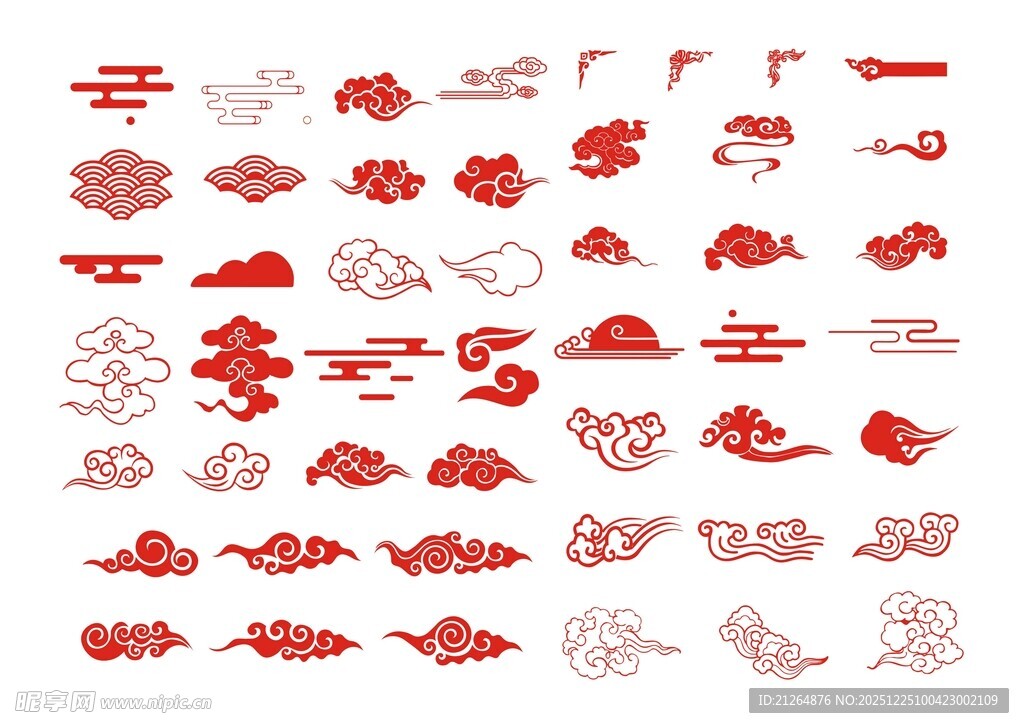 昵享网 www.nipic.cn
ID:21264876 NO:20251225100423002109