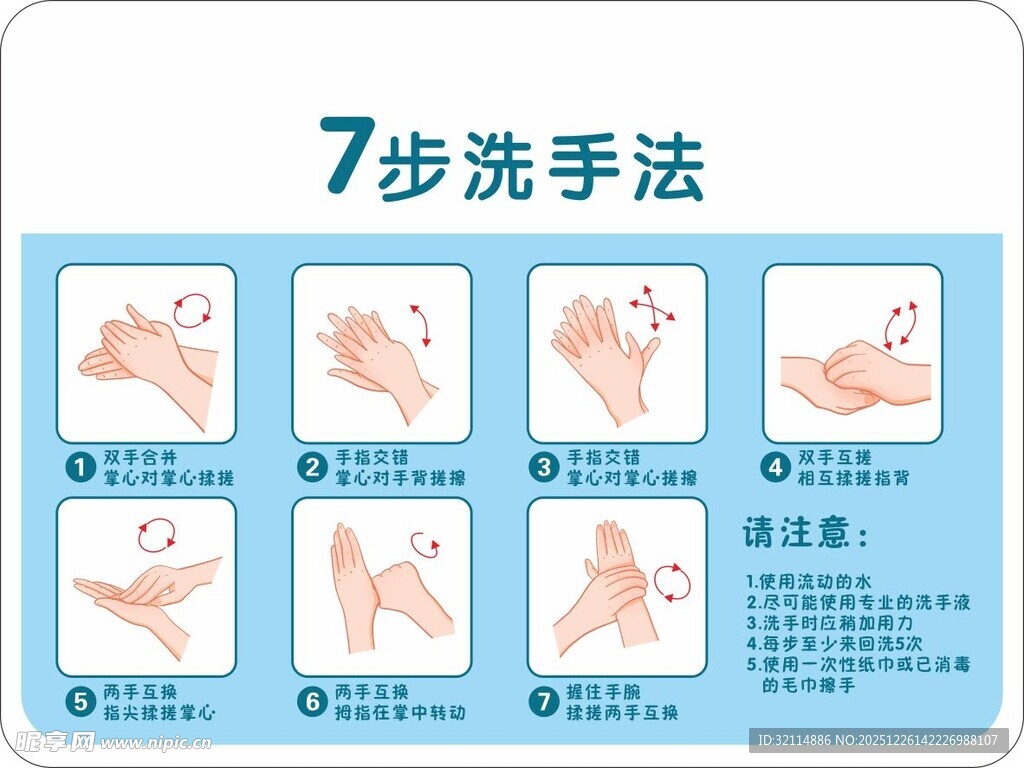 7步洗手法

1 双手合并 掌心对掌心揉搓

2 手指交错 掌心对手背搓擦

3 手指交错 掌心对掌心搓擦

4 双手互搓 相互揉搓指背

5 两手互换 指尖揉搓掌心

6 两手互换 拇指在掌中转动

7 握住手腕 揉搓两手互换

请注意：

1.使用流动的水
2.尽可能使用专业的洗手液
3.洗手时应稍加用力
4.每步至少来回洗5次
5.使用一次性纸巾或已消毒的毛巾擦手

昵享网 www.nipic.cn

ID:32114886 NO:20251226142226988107