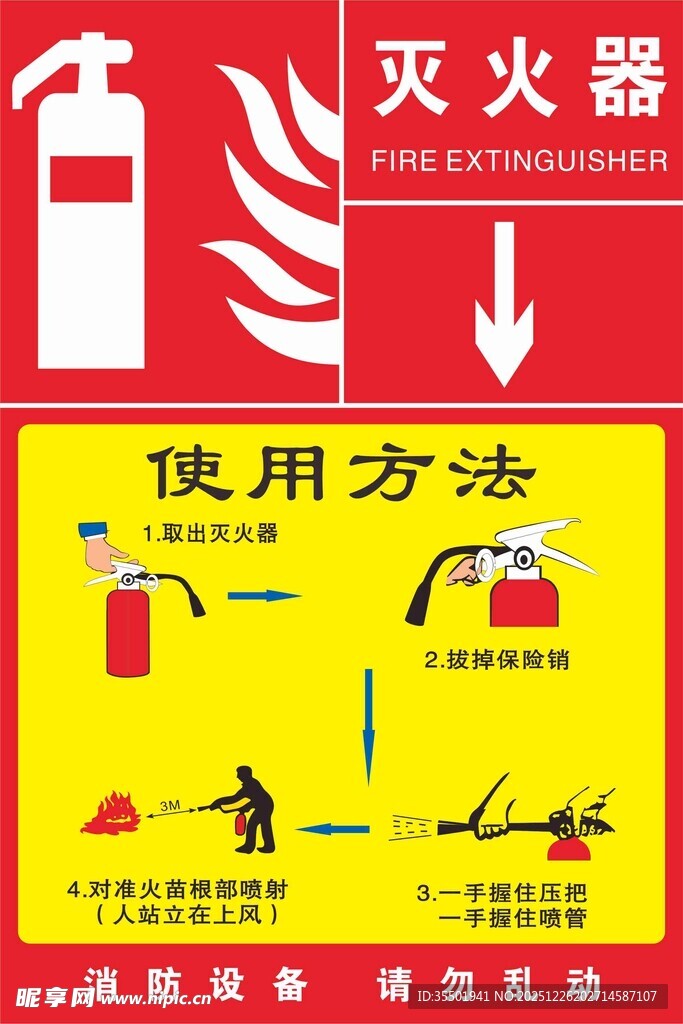 灭火器
FIRE EXTINGUISHER

使用方法

1.取出灭火器

2.拔掉保险销

3M

4.对准火苗根部喷射
（人站立在上风）

3.一手握住压把
一手握住喷管

消防设备　请勿乱动

昵享网 www.nipic.cn

ID:35501941 NO:20251226202714587107