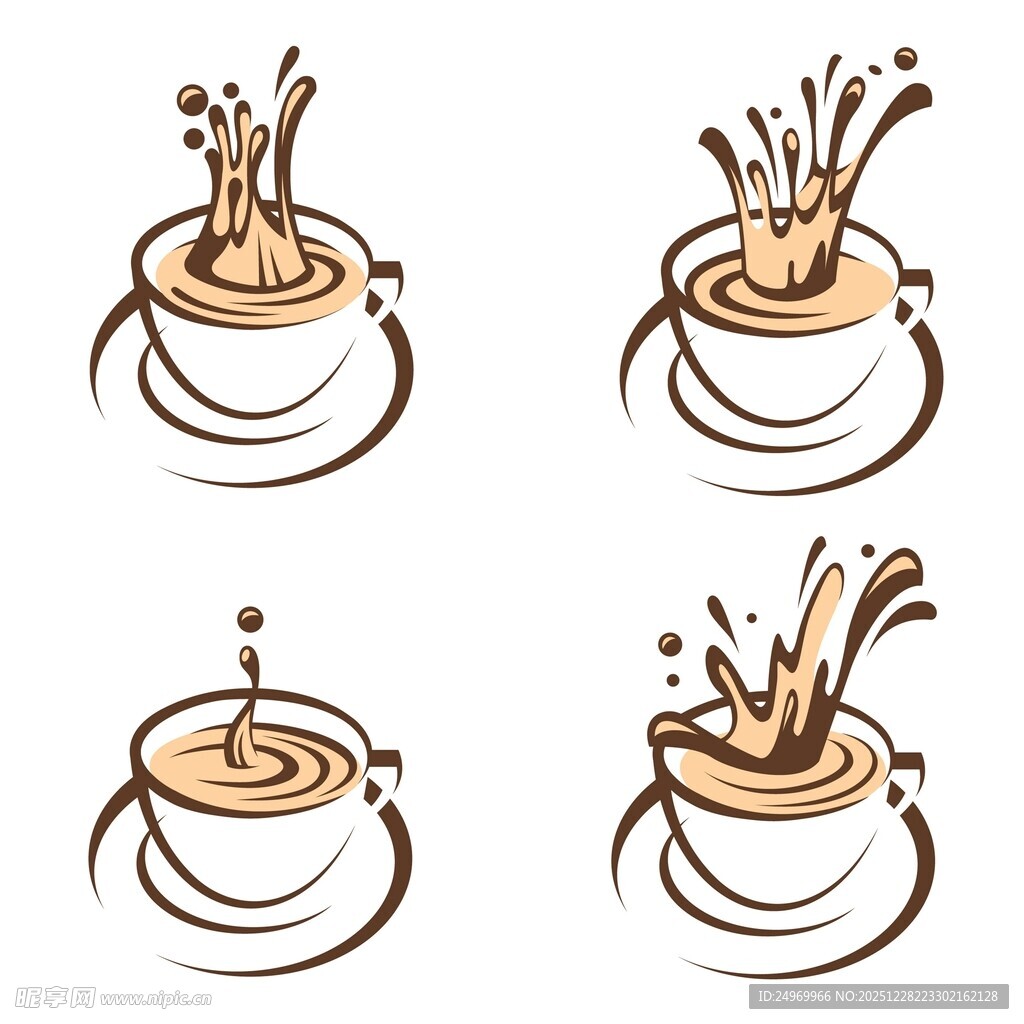 昵享网 www.nipic.cn
ID:24969966 NO:20251228223302162128