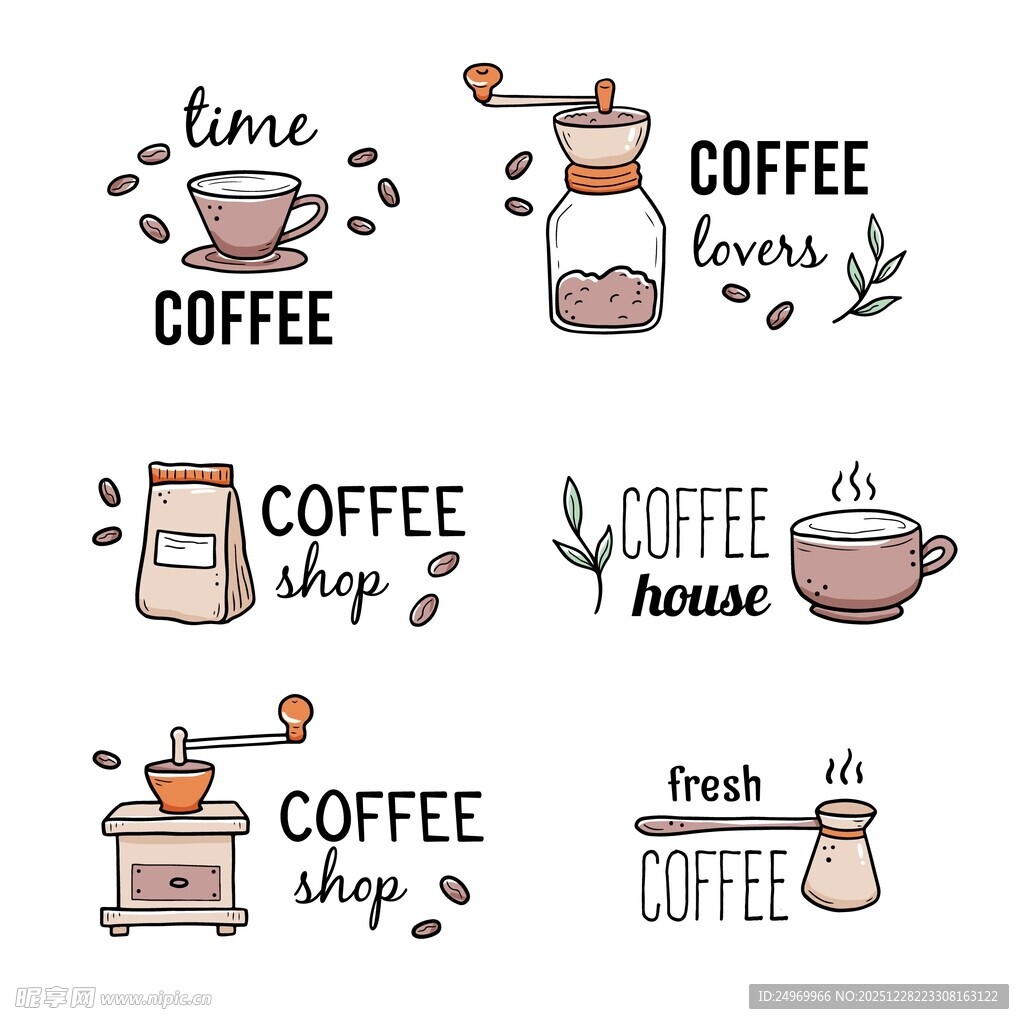 time
COFFEE

COFFEE
lovers

COFFEE
shop

COFFEE
house

COFFEE
shop

fresh
COFFEE

昵享网 www.nipic.cn

ID:24969966 NO:20251228223308163122