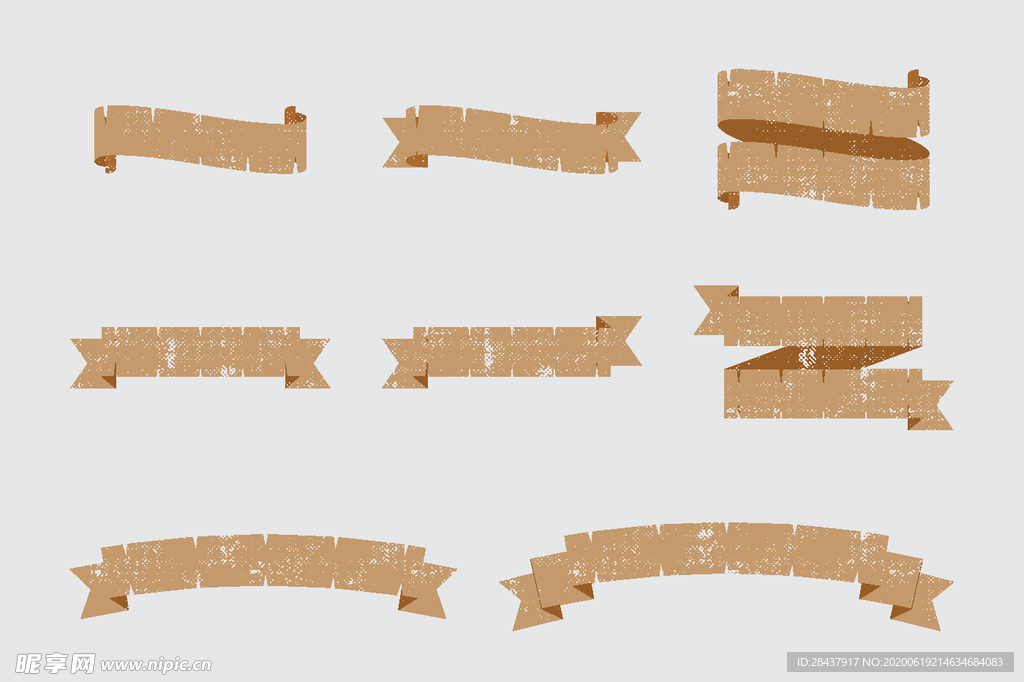 昵享网 www.nipic.cn

ID:28437917 NO:20200619214634684083