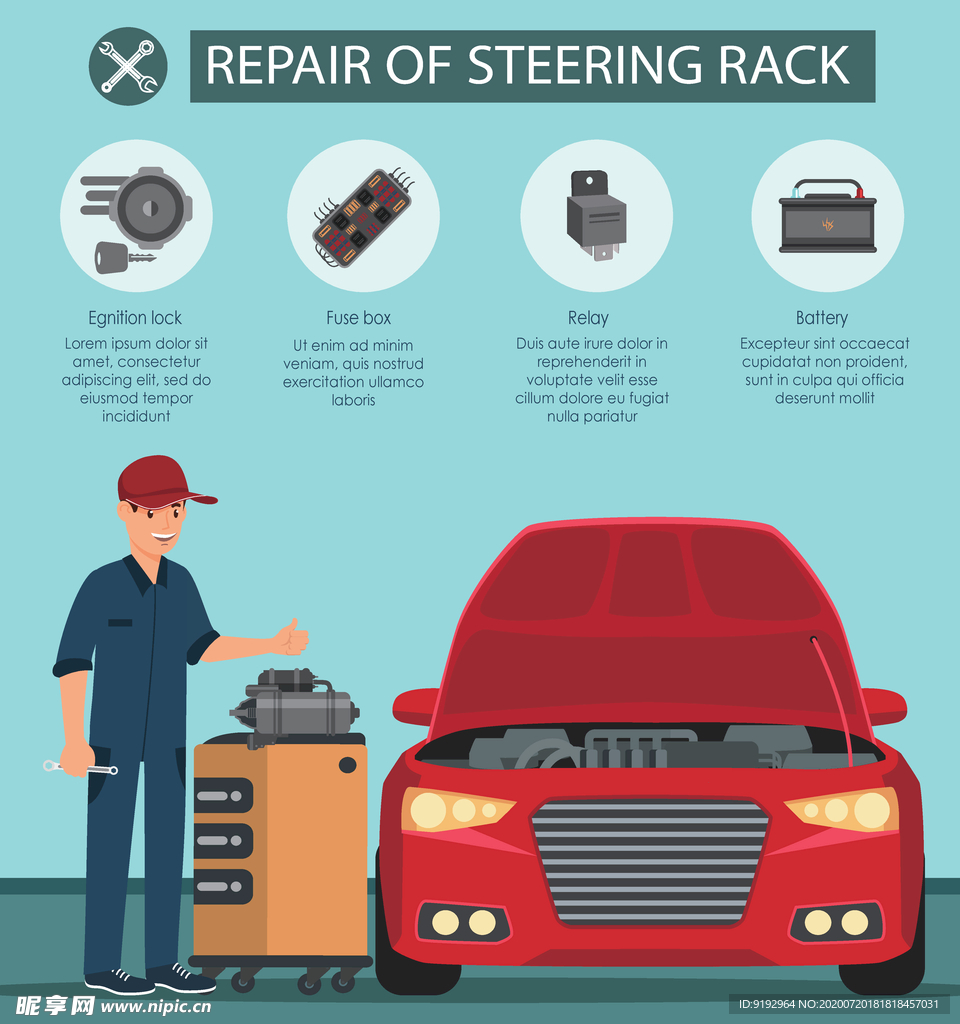 REPAIR OF STEERING RACK

Egnition lock
Lorem ipsum dolor sit amet, consectetur adipiscing elit, sed do eiusmod tempor incididunt

Fuse box
Ut enim ad minim veniam, quis nostrud exercitation ullamco laboris

Relay
Duis aute irure dolor in reprehenderit in voluptate velit esse cillum dolore eu fugiat nulla pariatur

Battery
Excepteur sint occaecat cupidatat non proident, sunt in culpa qui officia deserunt mollit

昵享网 www.nipic.cn

ID:9192964 NO:20200720181818457031